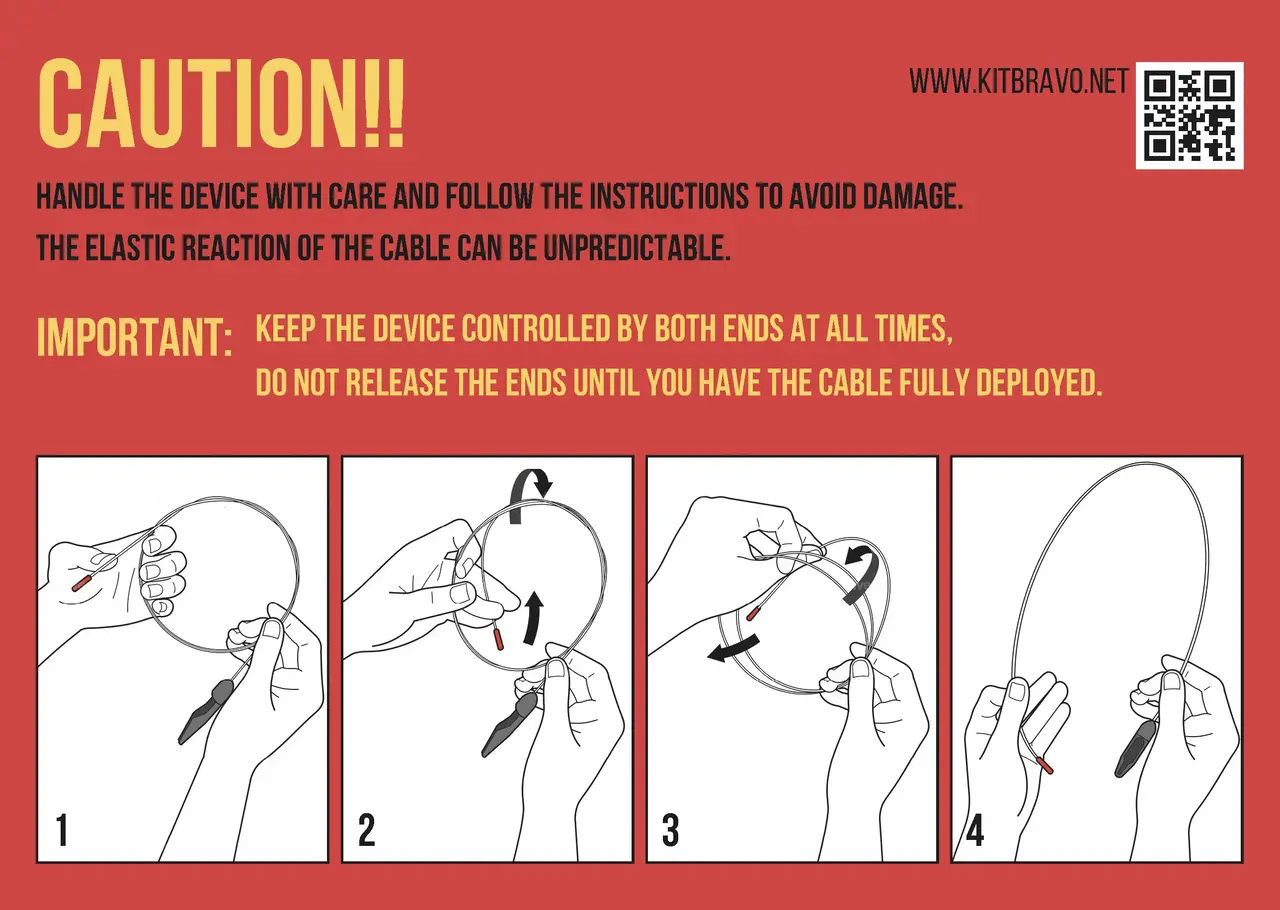 CAUTION!!

WWW.KITBRAVO.NET

HANDLE THE DEVICE WITH CARE AND FOLLOW THE INSTRUCTIONS TO AVOID DAMAGE.

THE ELASTIC REACTION OF THE CABLE CAN BE UNPREDICTABLE.

IMPORTANT: KEEP THE DEVICE CONTROLLED BY BOTH ENDS AT ALL TIMES, DO NOT RELEASE THE ENDS UNTIL YOU HAVE THE CABLE FULLY DEPLOYED.

1

2

3

4