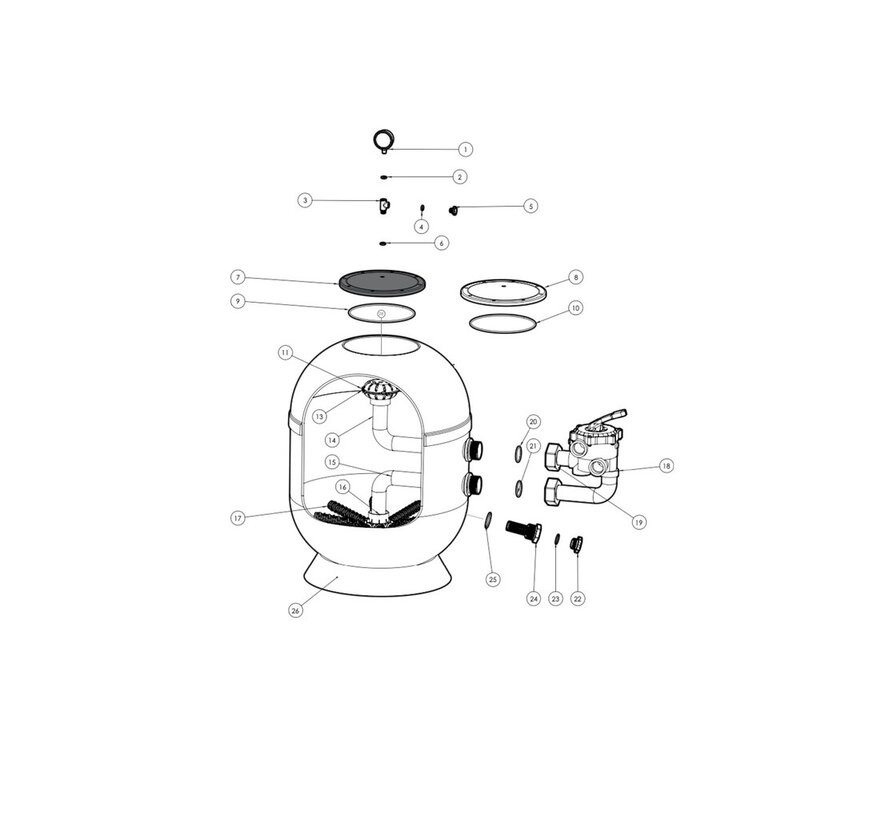 1
2
3
4
5
6
7
8
9
10
11
13
14
15
16
17
20
21
18
19
25
24
23
22
26