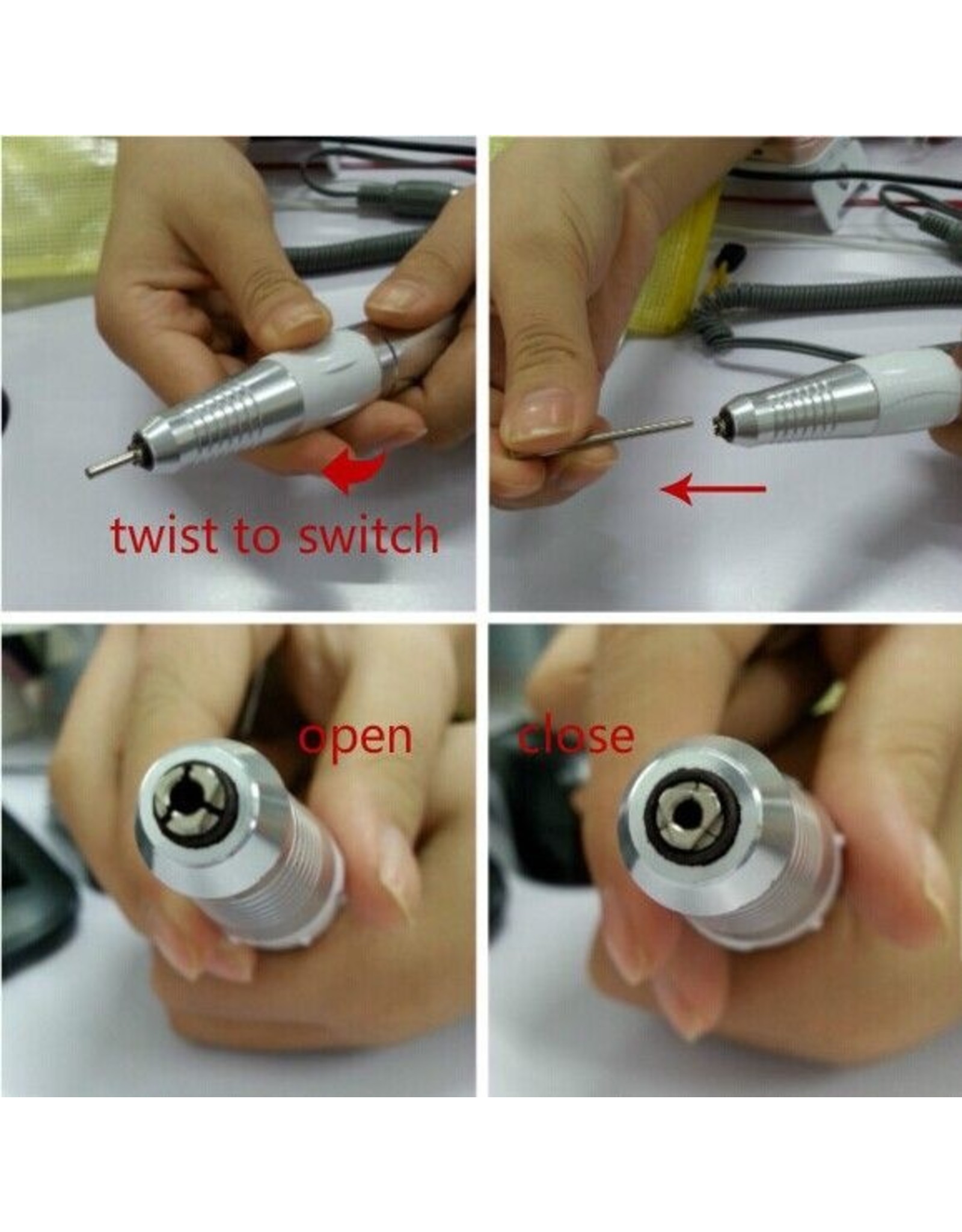 twist to switch

open

close