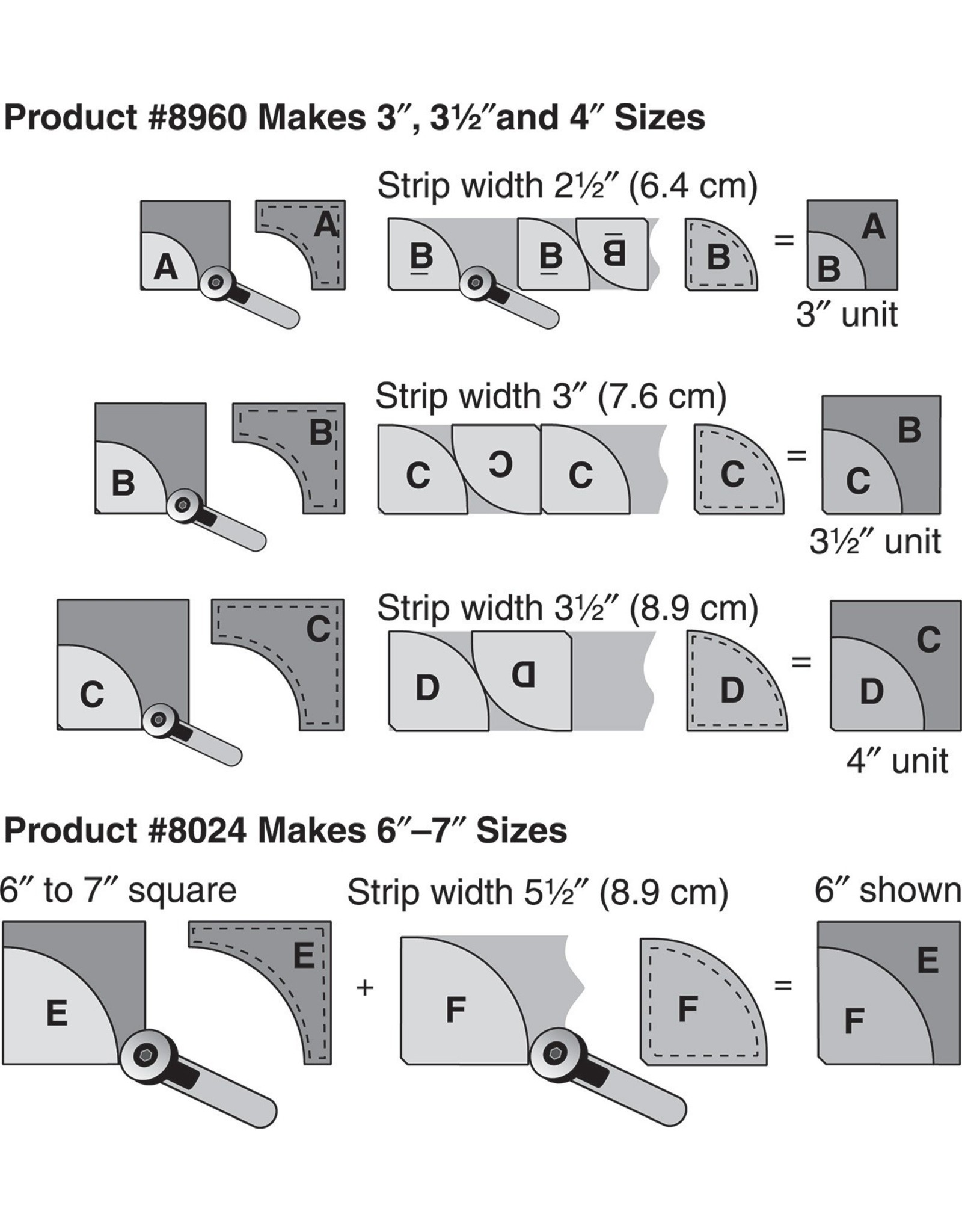 Product #8960 Makes 3″, 3½″and 4″ Sizes

Strip width 2½″ (6.4 cm)

A A B B B B = A B

3″ unit

Strip width 3″ (7.6 cm)

B B C C C C = B C

3½″ unit

Strip width 3½″ (8.9 cm)

C C D D D = C D

4″ unit

Product #8024 Makes 6″–7″ Sizes

6″ to 7″ square

Strip width 5½″ (8.9 cm)

6″ shown

E E + F F = E F