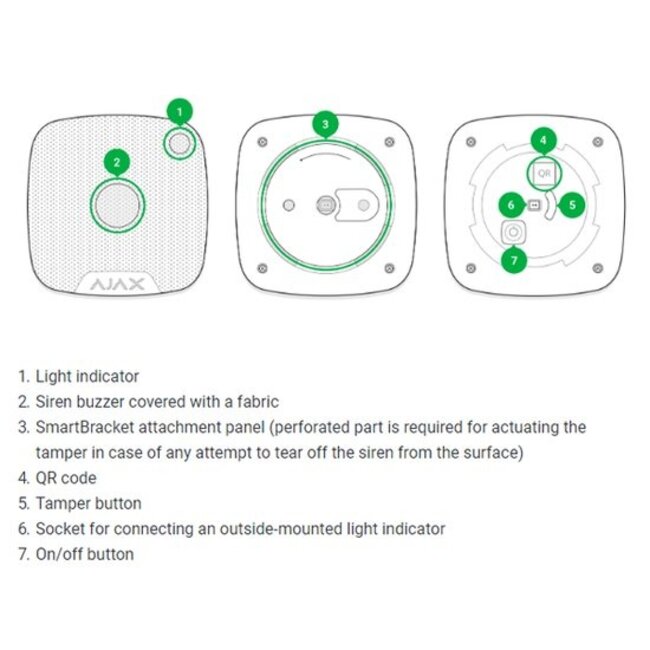 1
2
AJAX
3
4
QR
6
5
7

1. Light indicator
2. Siren buzzer covered with a fabric
3. SmartBracket attachment panel (perforated part is required for actuating the tamper in case of any attempt to tear off the siren from the surface)
4. QR code
5. Tamper button
6. Socket for connecting an outside-mounted light indicator
7. On/off button