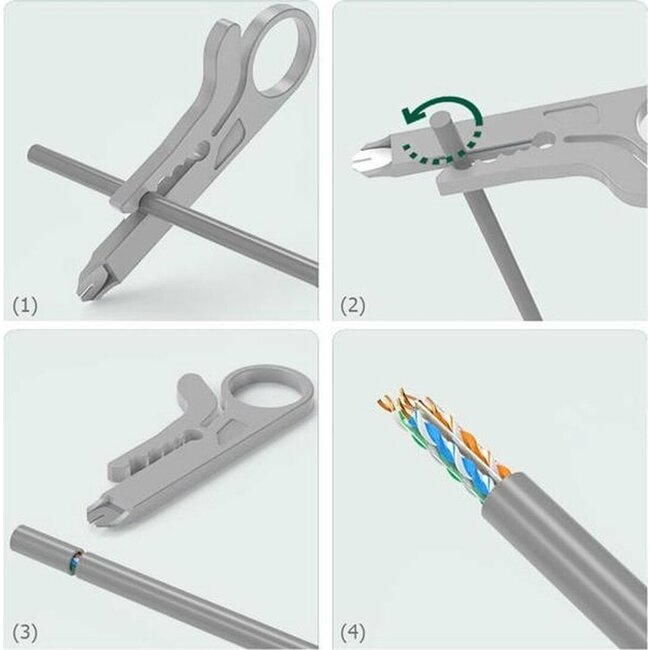 (1)

(2)

(3)

(4)