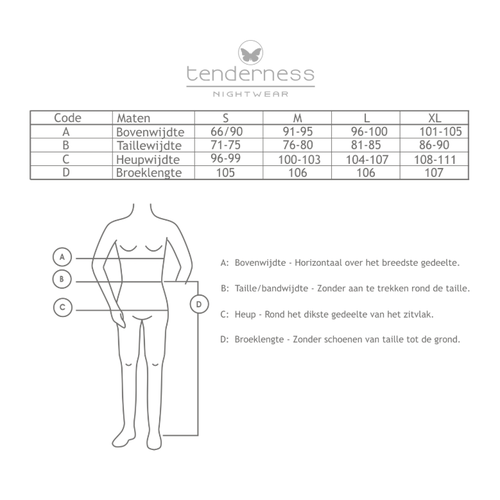 tenderness
NIGHTWEAR

| Code | Maten | S | M | L | XL |
|---|---|---|---|---|---|
| A | Bovenwijdte | 66/90 | 91-95 | 96-100 | 101-105 |
| B | Taillewijdte | 71-75 | 76-80 | 81-85 | 86-90 |
| C | Heupwijdte | 96-99 | 100-103 | 104-107 | 108-111 |
| D | Broeklengte | 105 | 106 | 106 | 107 |

A
B
C
D

A: Bovenwijdte - Horizontaal over het breedste gedeelte.

B: Taille/bandwijdte - Zonder aan te trekken rond de taille.

C: Heup - Rond het dikste gedeelte van het zitvlak.

D: Broeklengte - Zonder schoenen van taille tot de grond.