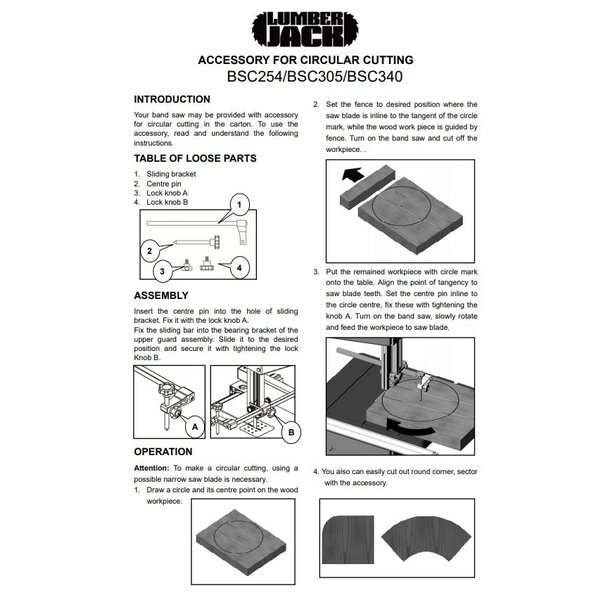 LUMBER JACK

ACCESSORY FOR CIRCULAR CUTTING
BSC254/BSC305/BSC340

INTRODUCTION

Your band saw may be provided with accessory for circular cutting in the carton. To use the accessory, read and understand the following instructions.

TABLE OF LOOSE PARTS

1. Sliding bracket
2. Centre pin
3. Lock knob A
4. Lock knob B

1
2
3
4

ASSEMBLY

Insert the centre pin into the hole of sliding bracket. Fix it with the lock knob A.
Fix the sliding bar into the bearing bracket of the upper guard assembly. Slide it to the desired position and secure it with tightening the lock Knob B.

A
B

OPERATION

Attention: To make a circular cutting, using a possible narrow saw blade is necessary.

1. Draw a circle and its centre point on the wood workpiece.

2. Set the fence to desired position where the saw blade is inline to the tangent of the circle mark, while the wood work piece is guided by fence. Turn on the band saw and cut off the workpiece. .

3. Put the remained workpiece with circle mark onto the table. Align the point of tangency to saw blade teeth. Set the centre pin inline to the circle centre, fix these with tightening the knob A. Turn on the band saw, slowly rotate and feed the workpiece to saw blade.

4. You also can easily cut out round corner, sector with the accessory.