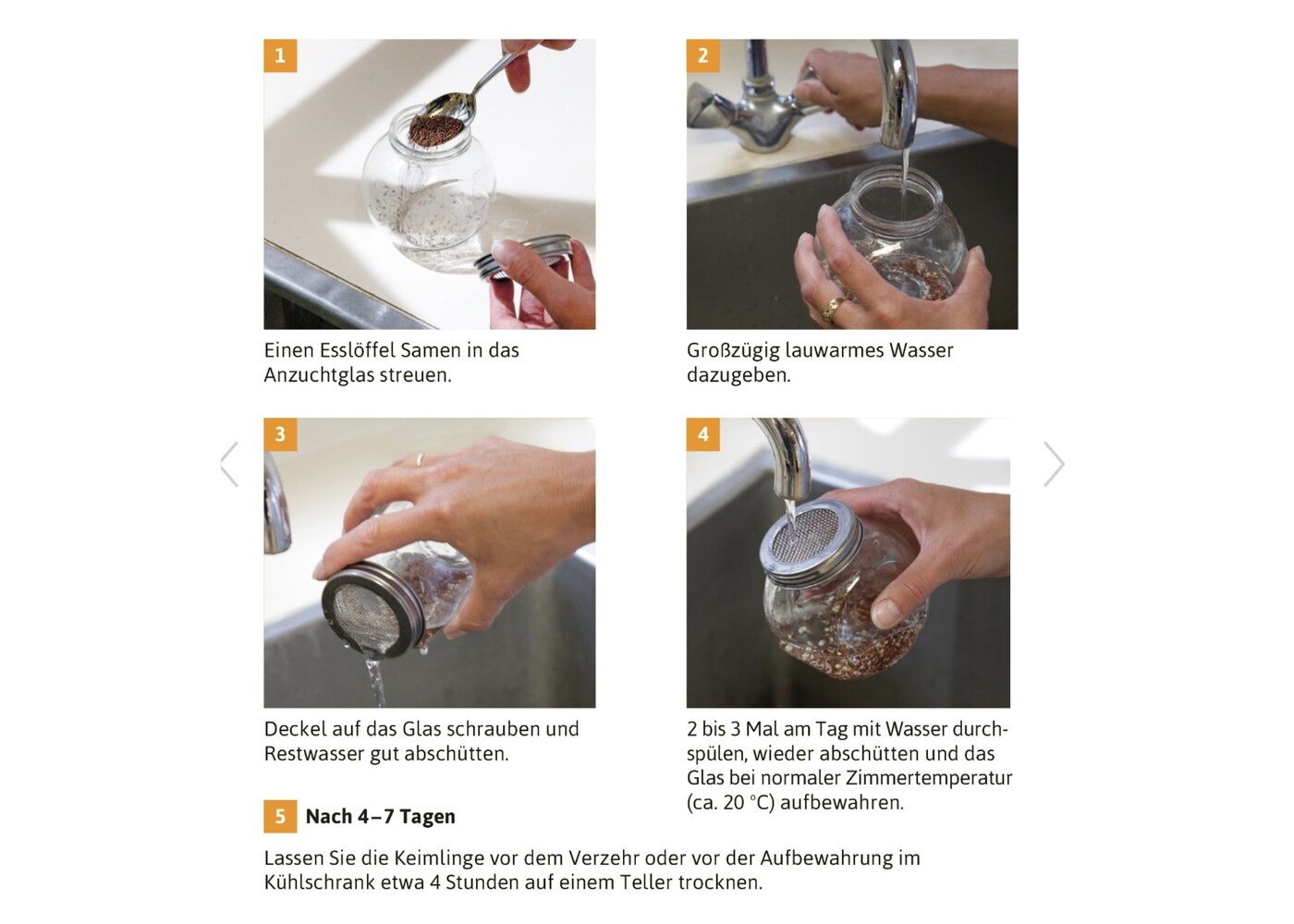 1

Einen Esslöffel Samen in das Anzuchtglas streuen.

2

Großzügig lauwarmes Wasser dazugeben.

3

Deckel auf das Glas schrauben und Restwasser gut abschütten.

4

2 bis 3 Mal am Tag mit Wasser durchspülen, wieder abschütten und das Glas bei normaler Zimmertemperatur (ca. 20 °C) aufbewahren.

5 Nach 4–7 Tagen

Lassen Sie die Keimlinge vor dem Verzehr oder vor der Aufbewahrung im Kühlschrank etwa 4 Stunden auf einem Teller trocknen.