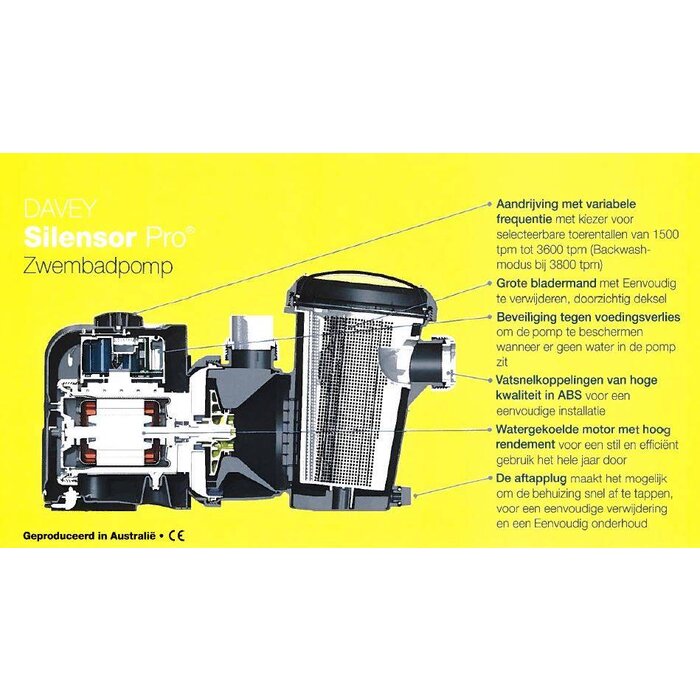 DAVEY
Silensor Pro®
Zwembadpomp

Aandrijving met variabele frequentie met kiezer voor selecteerbare toerentallen van 1500 tpm tot 3600 tpm (Backwash-modus bij 3800 tpm)

Grote bladermand met Eenvoudig te verwijderen, doorzichtig deksel

Beveiliging tegen voedingsverlies om de pomp te beschermen wanneer er geen water in de pomp zit

Vatsnelkoppelingen van hoge kwaliteit in ABS voor een eenvoudige installatie

Watergekoelde motor met hoog rendement voor een stil en efficiënt gebruik het hele jaar door

De aftapplug maakt het mogelijk om de behuizing snel af te tappen, voor een eenvoudige verwijdering en een Eenvoudig onderhoud

Geproduceerd in Australië • CE