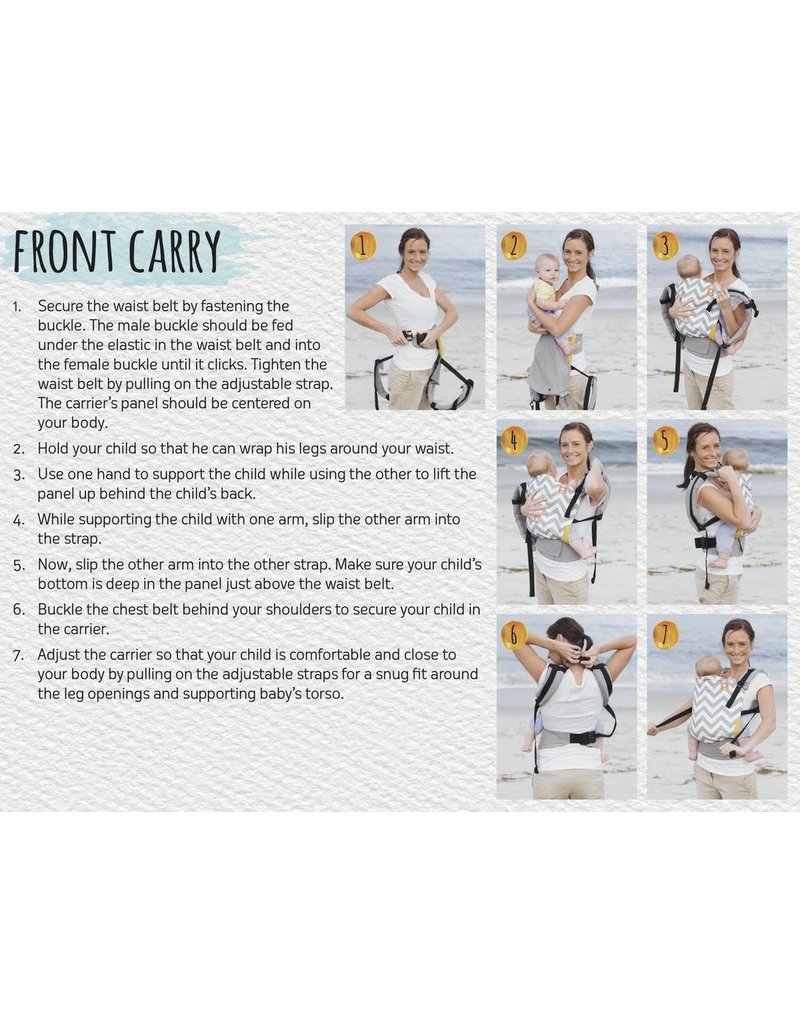 FRONT CARRY

1. Secure the waist belt by fastening the buckle. The male buckle should be fed under the elastic in the waist belt and into the female buckle until it clicks. Tighten the waist belt by pulling on the adjustable strap. The carrier's panel should be centered on your body.
2. Hold your child so that he can wrap his legs around your waist.
3. Use one hand to support the child while using the other to lift the panel up behind the child's back.
4. While supporting the child with one arm, slip the other arm into the strap.
5. Now, slip the other arm into the other strap. Make sure your child's bottom is deep in the panel just above the waist belt.
6. Buckle the chest belt behind your shoulders to secure your child in the carrier.
7. Adjust the carrier so that your child is comfortable and close to your body by pulling on the adjustable straps for a snug fit around the leg openings and supporting baby's torso.

1

2

3

4

5

6

7