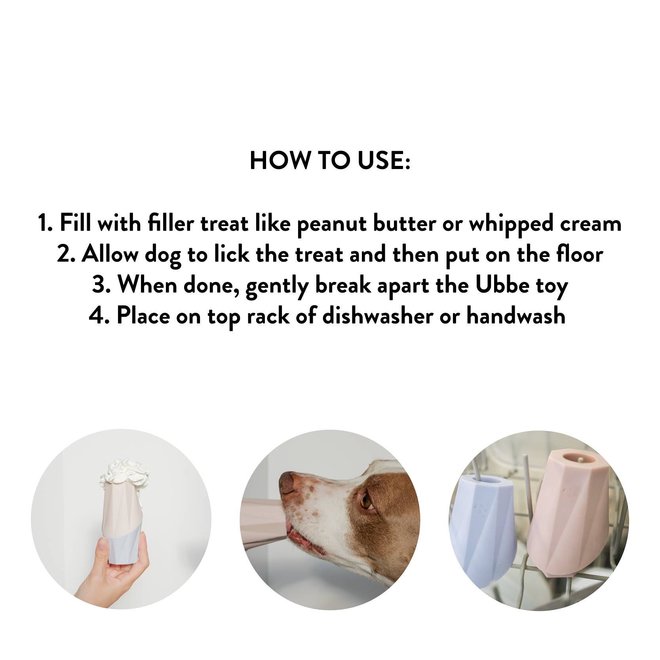 HOW TO USE:

1. Fill with filler treat like peanut butter or whipped cream
2. Allow dog to lick the treat and then put on the floor
3. When done, gently break apart the Ubbe toy
4. Place on top rack of dishwasher or handwash