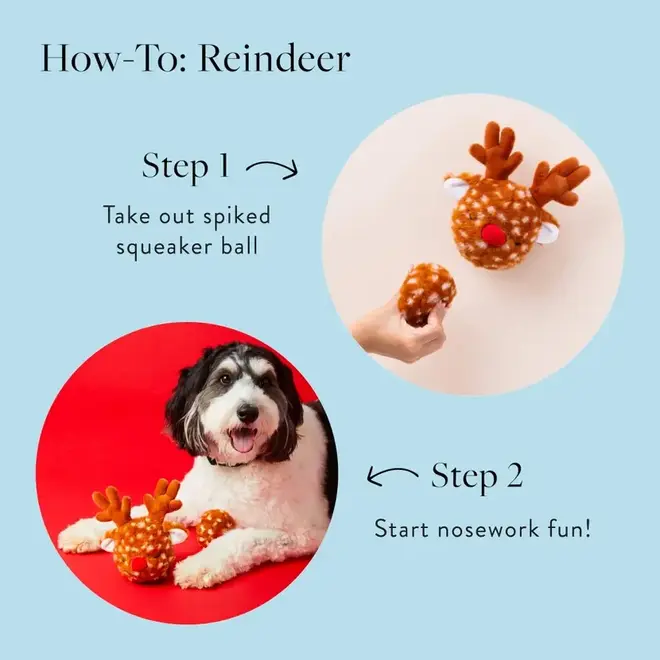 How-To: Reindeer

Step 1

Take out spiked squeaker ball

Step 2

Start nosework fun!