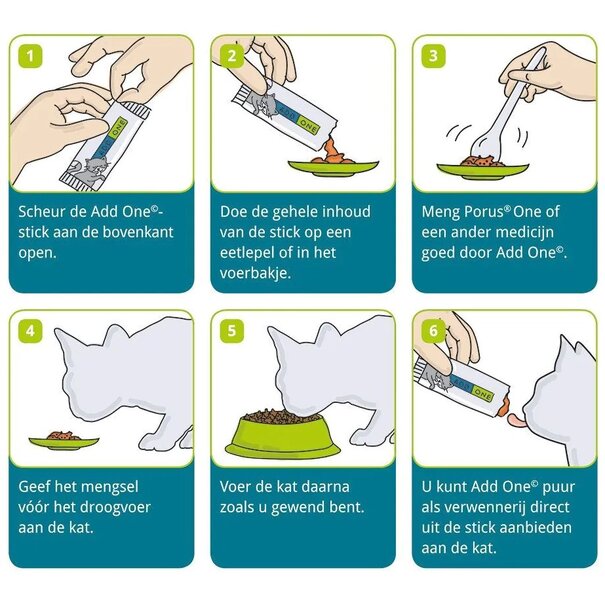 1

ADD ONE

Scheur de Add One©-stick aan de bovenkant open.

2

ADD ONE

Doe de gehele inhoud van de stick op een eetlepel of in het voerbakje.

3

Meng Porus® One of een ander medicijn goed door Add One©.

4

Geef het mengsel vóór het droogvoer aan de kat.

5

Voer de kat daarna zoals u gewend bent.

6

ADD ONE

U kunt Add One© puur als verwennerij direct uit de stick aanbieden aan de kat.