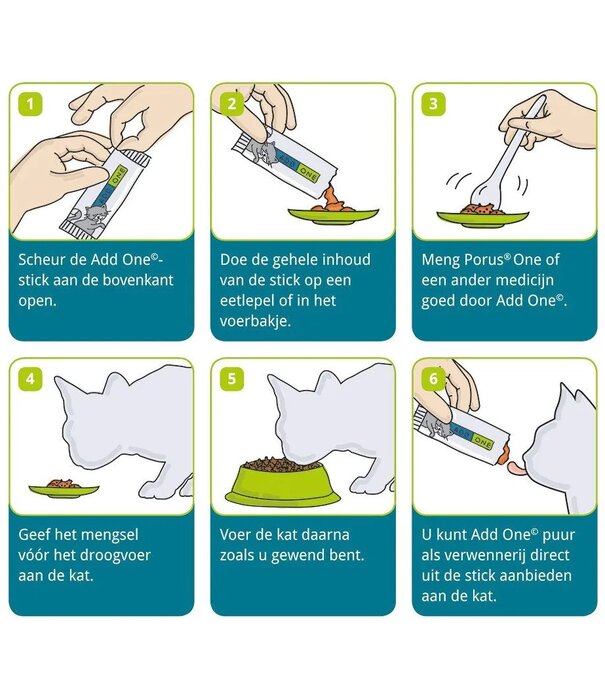 1

ADD ONE

Scheur de Add One©-stick aan de bovenkant open.

2

ADD ONE

Doe de gehele inhoud van de stick op een eetlepel of in het voerbakje.

3

Meng Porus® One of een ander medicijn goed door Add One©.

4

Geef het mengsel vóór het droogvoer aan de kat.

5

Voer de kat daarna zoals u gewend bent.

6

ADD ONE

U kunt Add One© puur als verwennerij direct uit de stick aanbieden aan de kat.