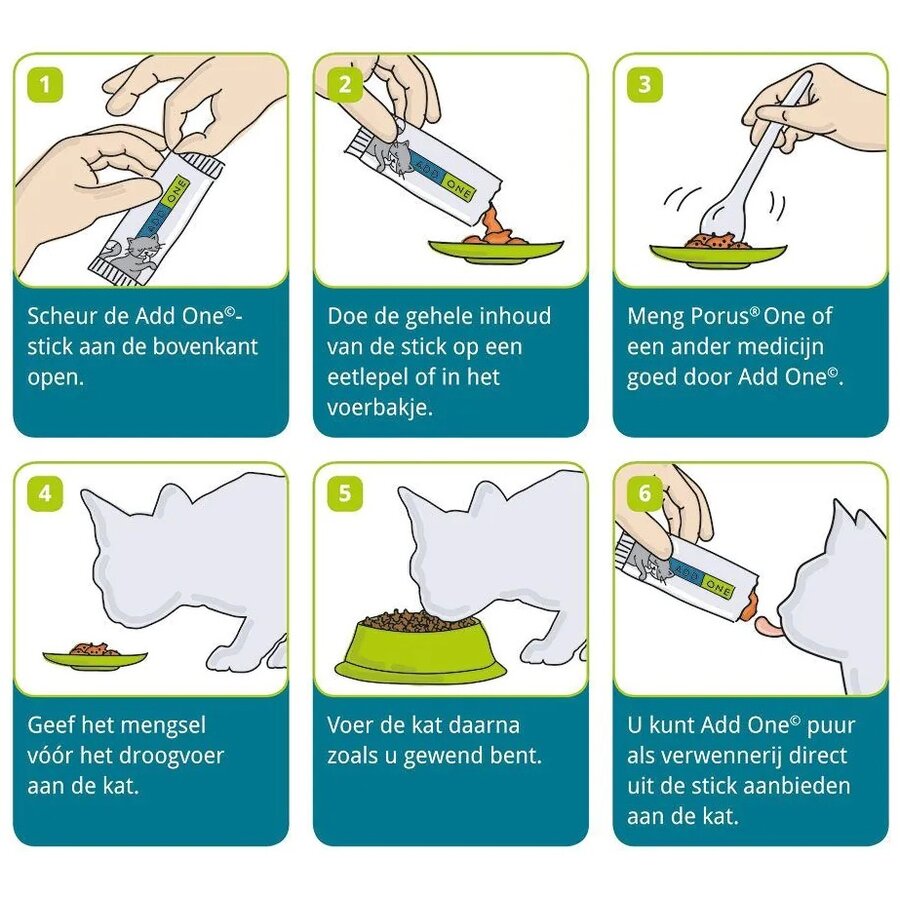 1

ADD ONE

Scheur de Add One©-stick aan de bovenkant open.

2

ADD ONE

Doe de gehele inhoud van de stick op een eetlepel of in het voerbakje.

3

Meng Porus® One of een ander medicijn goed door Add One©.

4

Geef het mengsel vóór het droogvoer aan de kat.

5

Voer de kat daarna zoals u gewend bent.

6

ADD ONE

U kunt Add One© puur als verwennerij direct uit de stick aanbieden aan de kat.