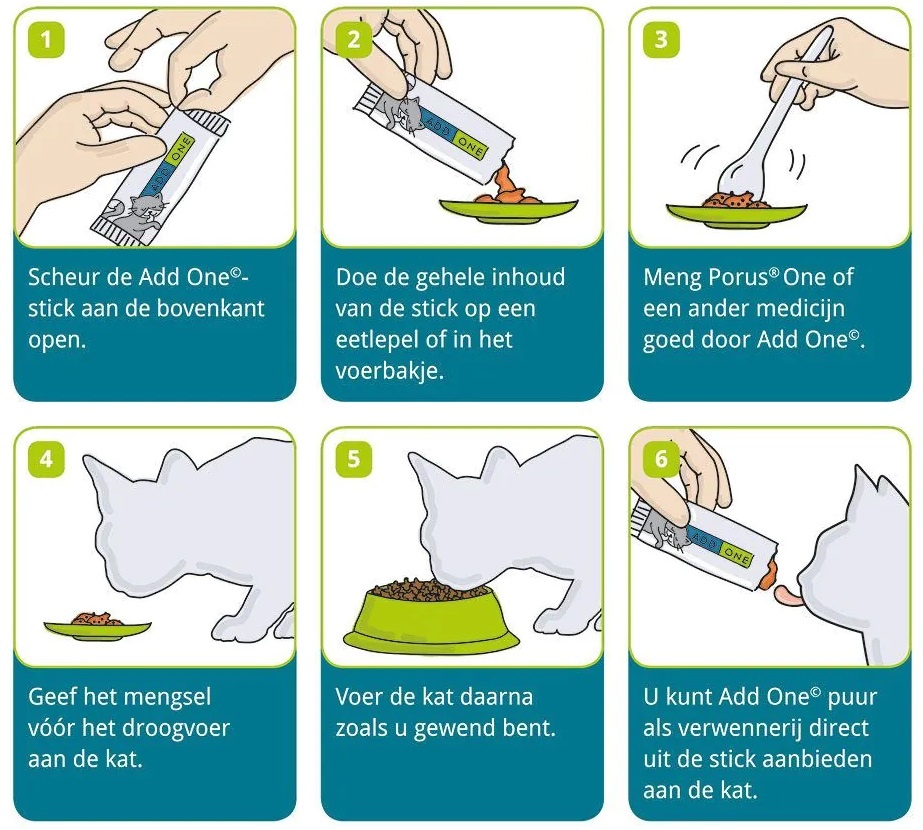 1

ADD ONE

Scheur de Add One©-stick aan de bovenkant open.

2

ADD ONE

Doe de gehele inhoud van de stick op een eetlepel of in het voerbakje.

3

Meng Porus® One of een ander medicijn goed door Add One©.

4

Geef het mengsel vóór het droogvoer aan de kat.

5

Voer de kat daarna zoals u gewend bent.

6

ADD ONE

U kunt Add One© puur als verwennerij direct uit de stick aanbieden aan de kat.