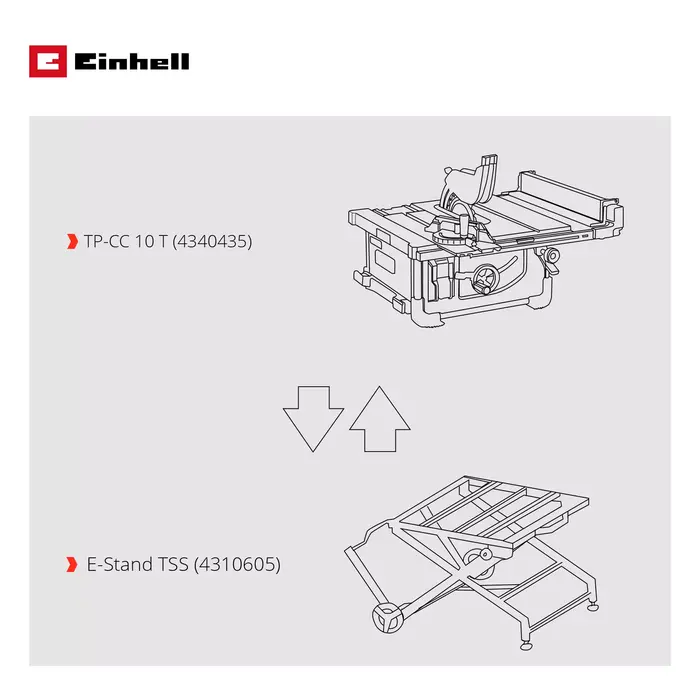 Einhell

TP-CC 10 T (4340435)

E-Stand TSS (4310605)