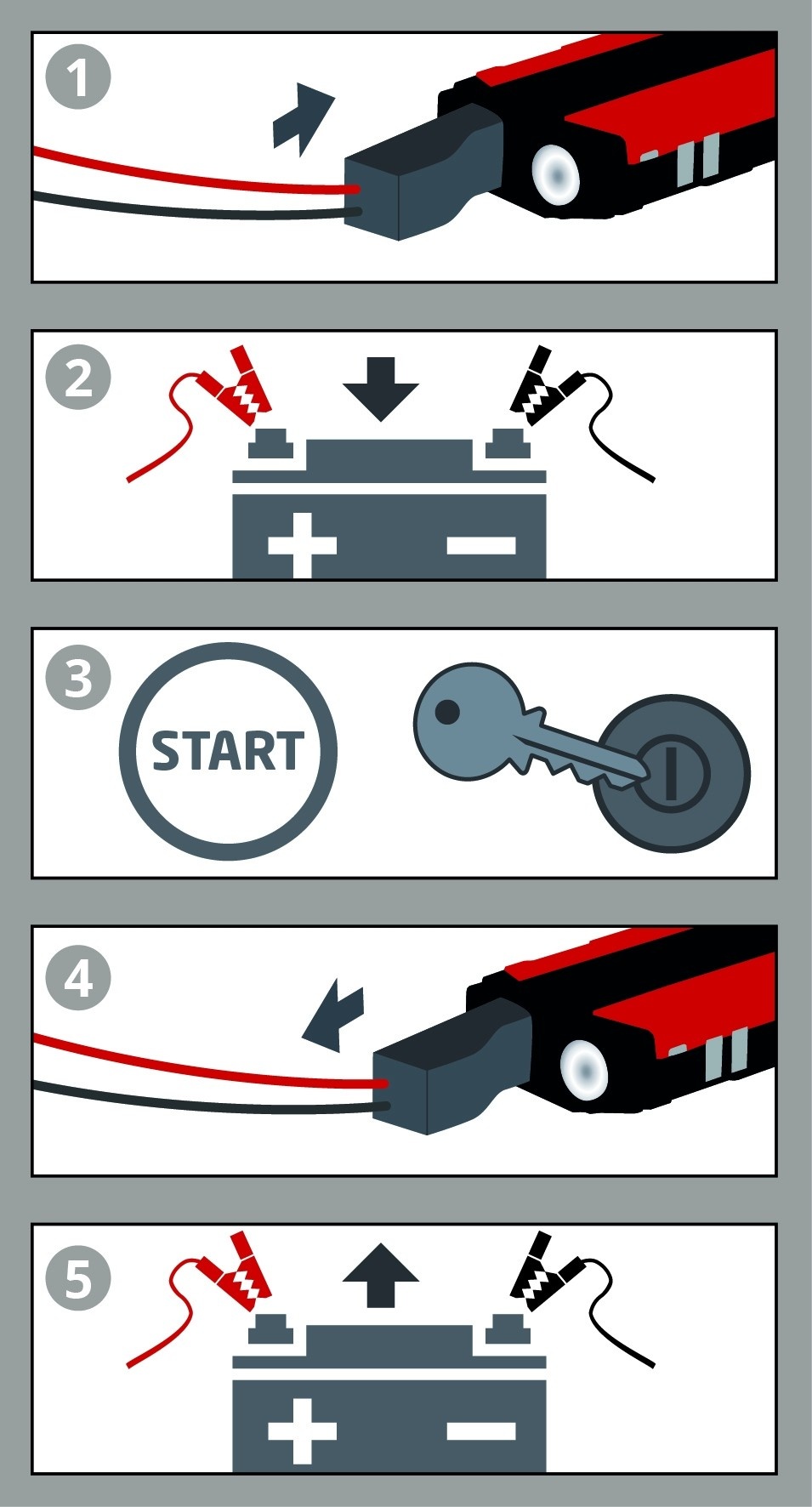 1

2

+ −

3

START

4

5

+ −