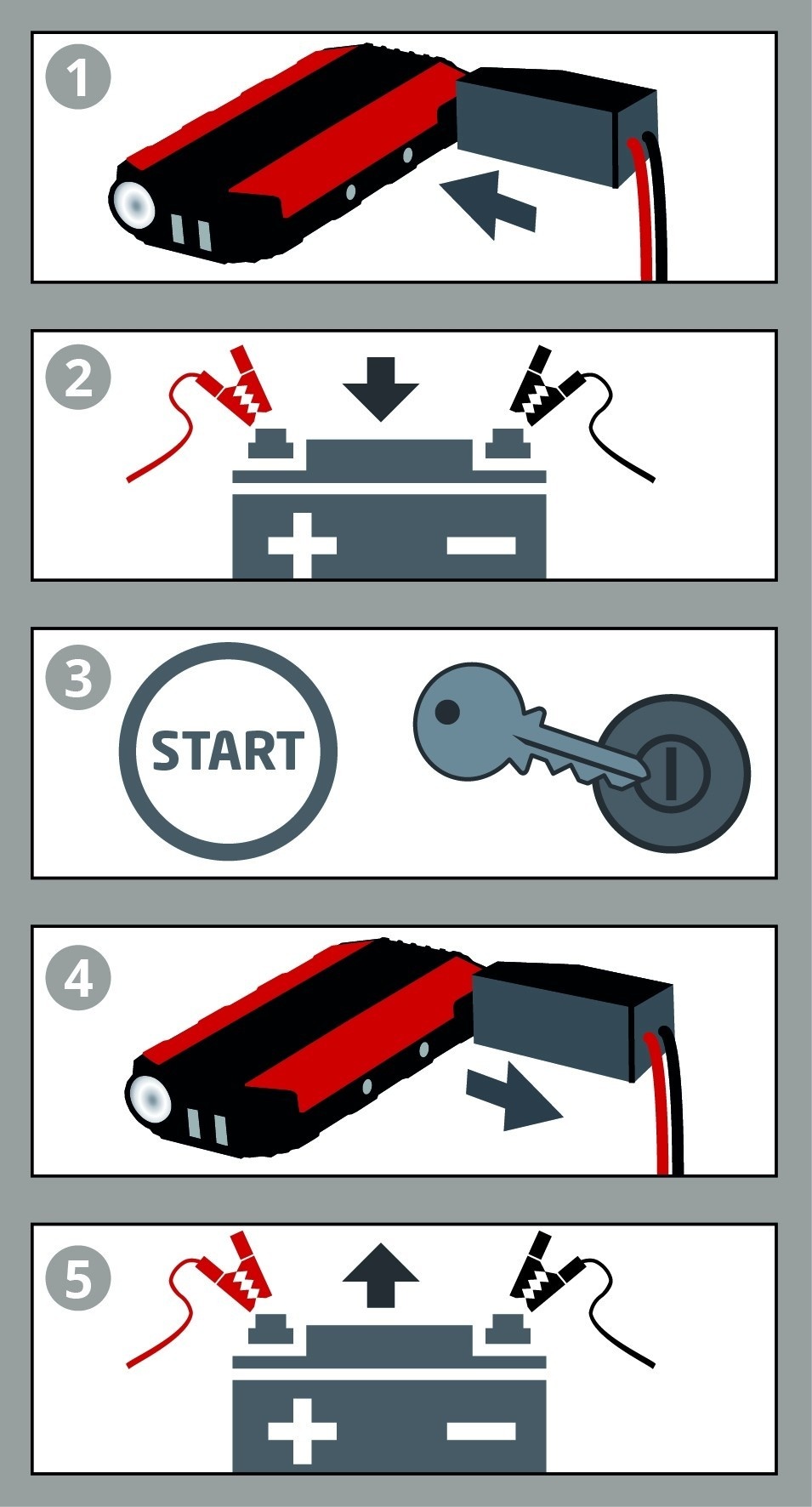 1

2

+ −

3

START

4

5

+ −