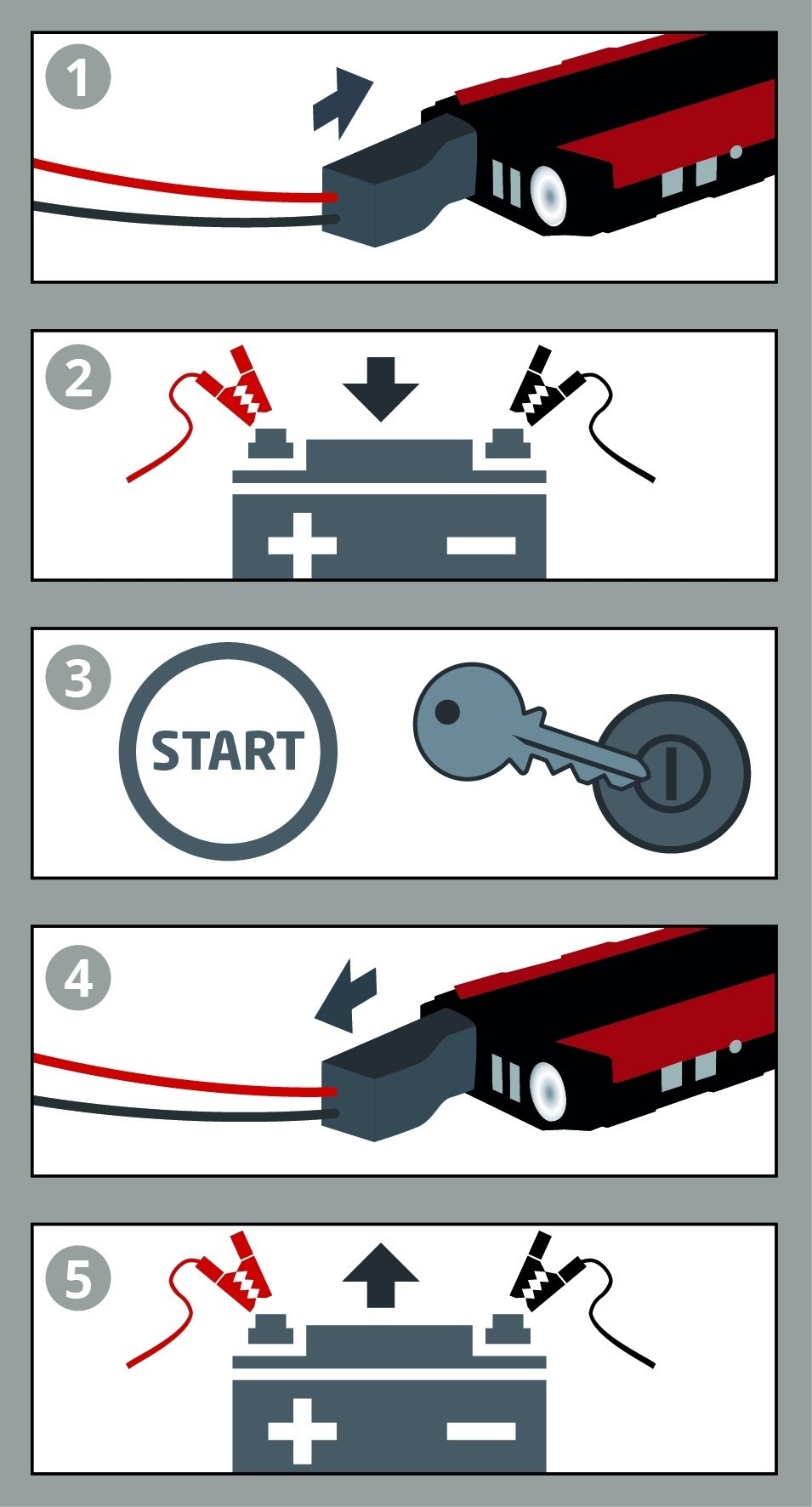 1

2

+ −

3

START

4

5

+ −