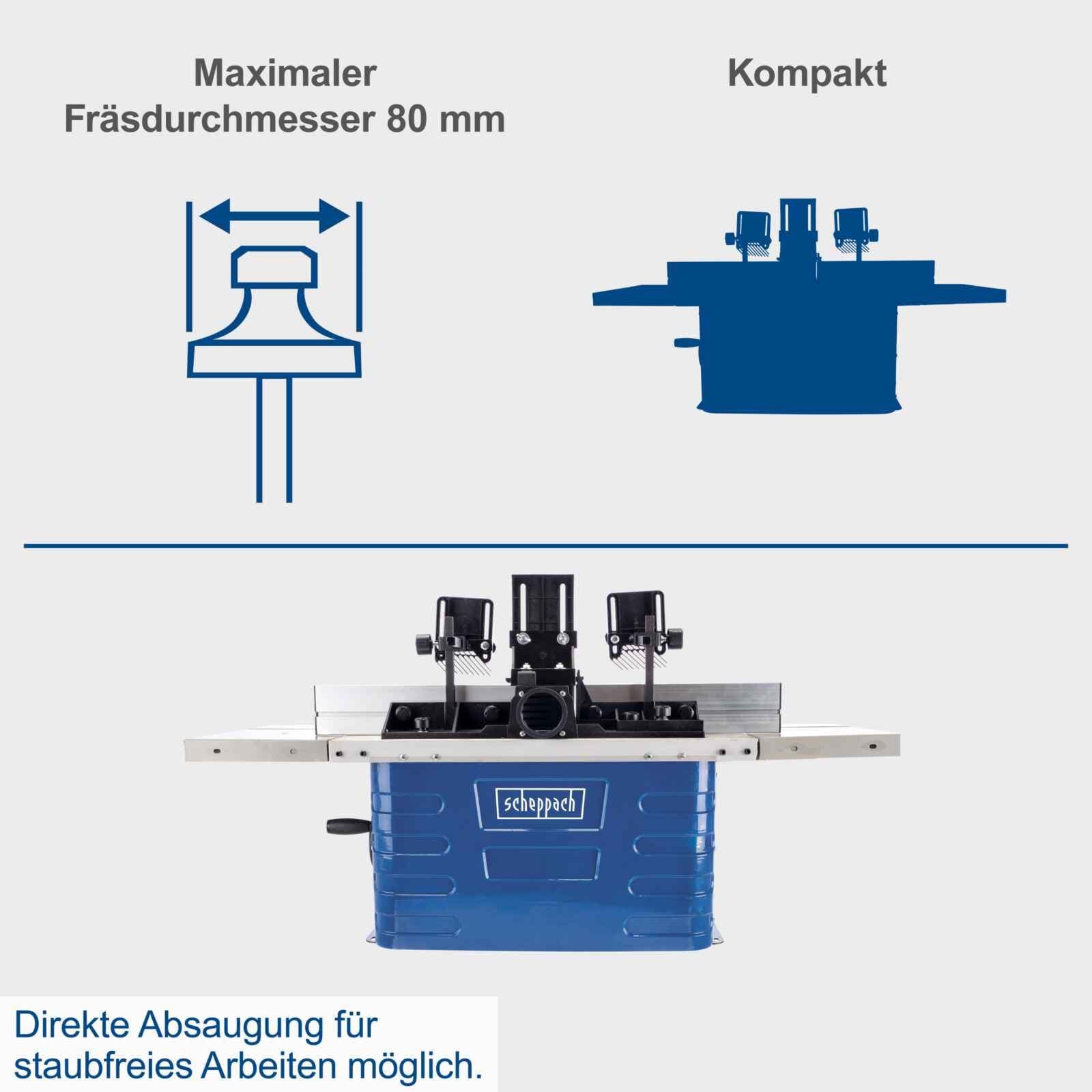 Maximaler Fräsdurchmesser 80 mm

Kompakt

scheppach

Direkte Absaugung für staubfreies Arbeiten möglich.