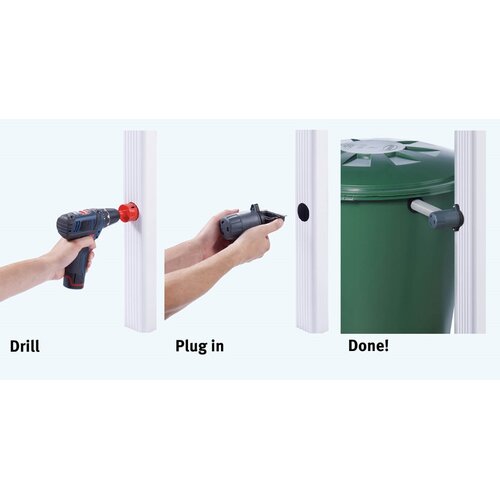 Drill

Plug in

Done!