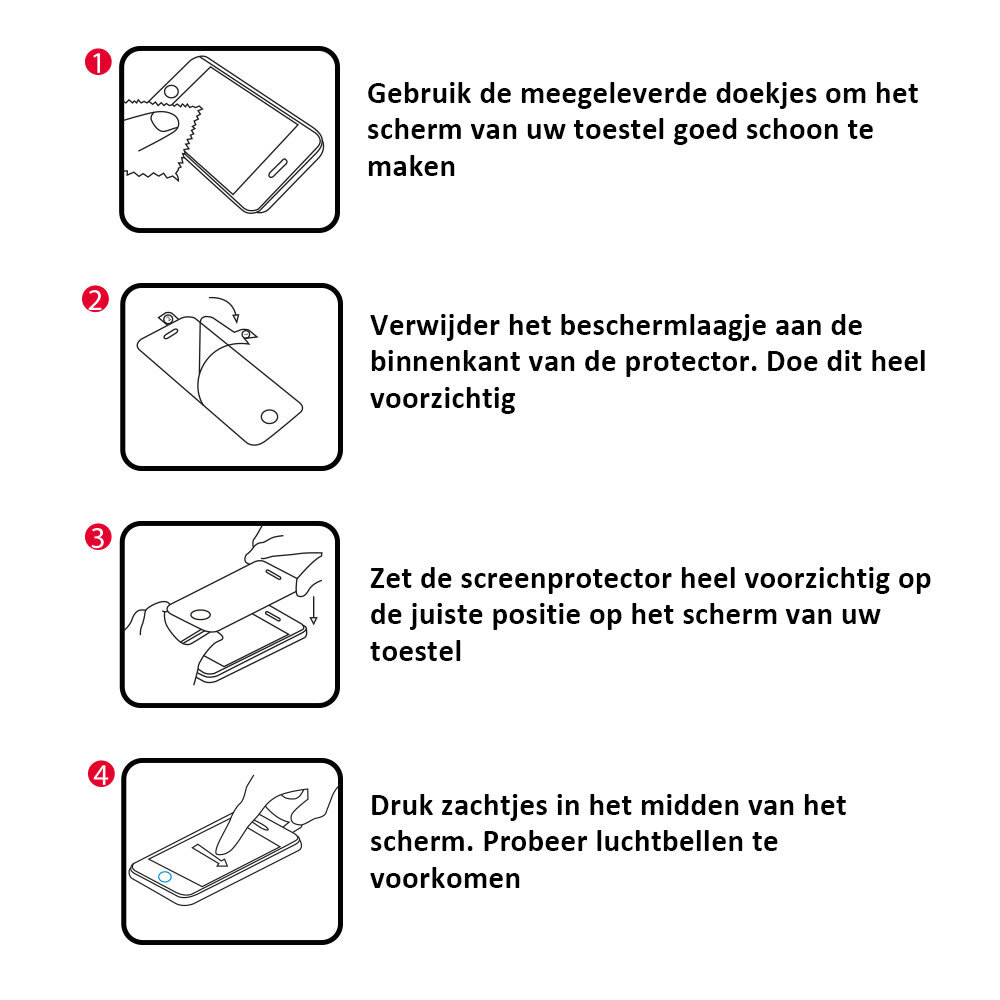 1

Gebruik de meegeleverde doekjes om het scherm van uw toestel goed schoon te maken

2

Verwijder het beschermlaagje aan de binnenkant van de protector. Doe dit heel voorzichtig

3

Zet de screenprotector heel voorzichtig op de juiste positie op het scherm van uw toestel

4

Druk zachtjes in het midden van het scherm. Probeer luchtbellen te voorkomen