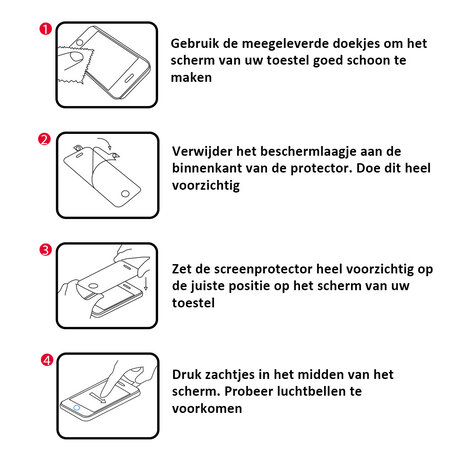 1

Gebruik de meegeleverde doekjes om het scherm van uw toestel goed schoon te maken

2

Verwijder het beschermlaagje aan de binnenkant van de protector. Doe dit heel voorzichtig

3

Zet de screenprotector heel voorzichtig op de juiste positie op het scherm van uw toestel

4

Druk zachtjes in het midden van het scherm. Probeer luchtbellen te voorkomen