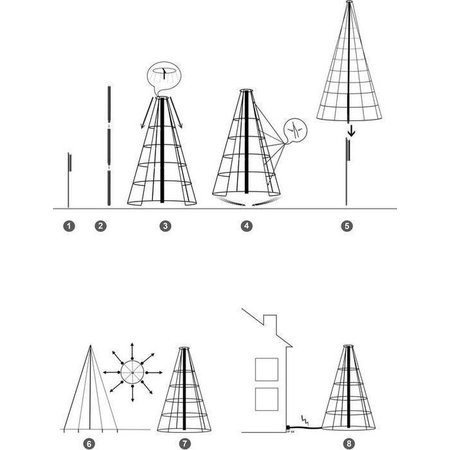 1
2
3
4
5
6
7
8