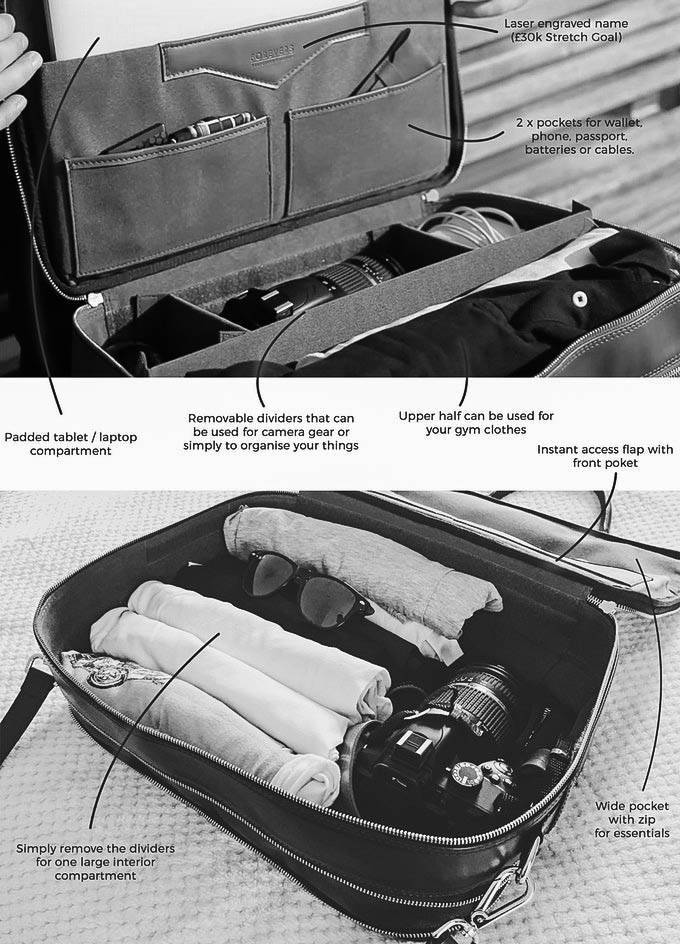 Laser engraved name
(£30k Stretch Goal)

2 x pockets for wallet, phone, passport, batteries or cables.

Padded tablet / laptop compartment

Removable dividers that can be used for camera gear or simply to organise your things

Upper half can be used for your gym clothes

Instant access flap with front poket

Simply remove the dividers for one large interior compartment

Wide pocket with zip for essentials