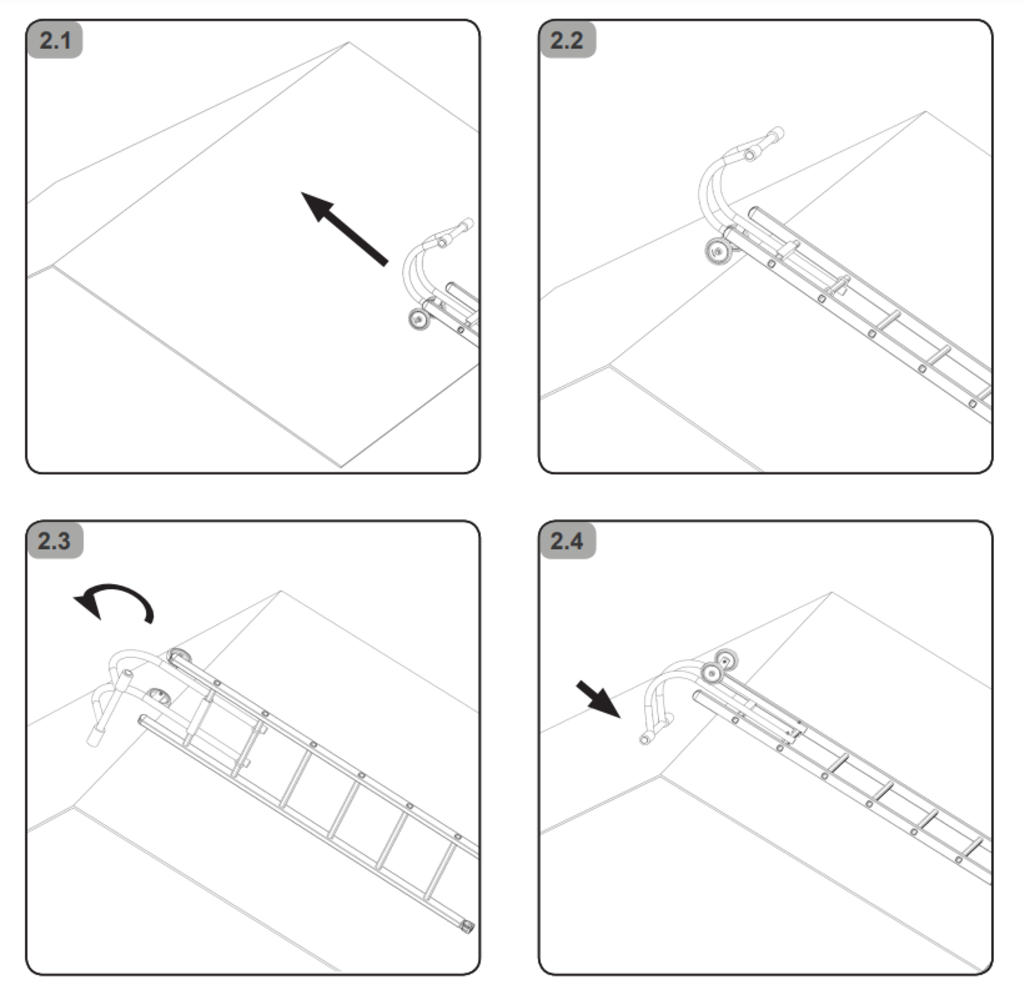 2.1

2.2

2.3

2.4