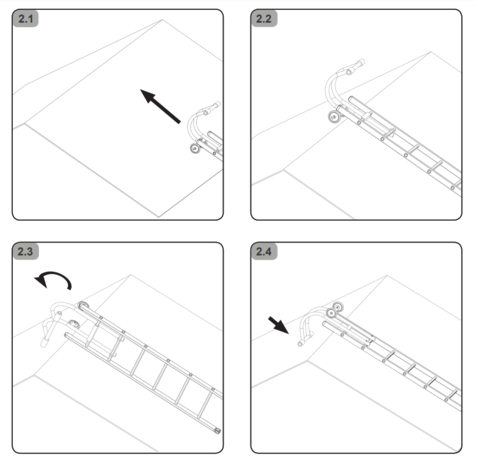 2.1

2.2

2.3

2.4