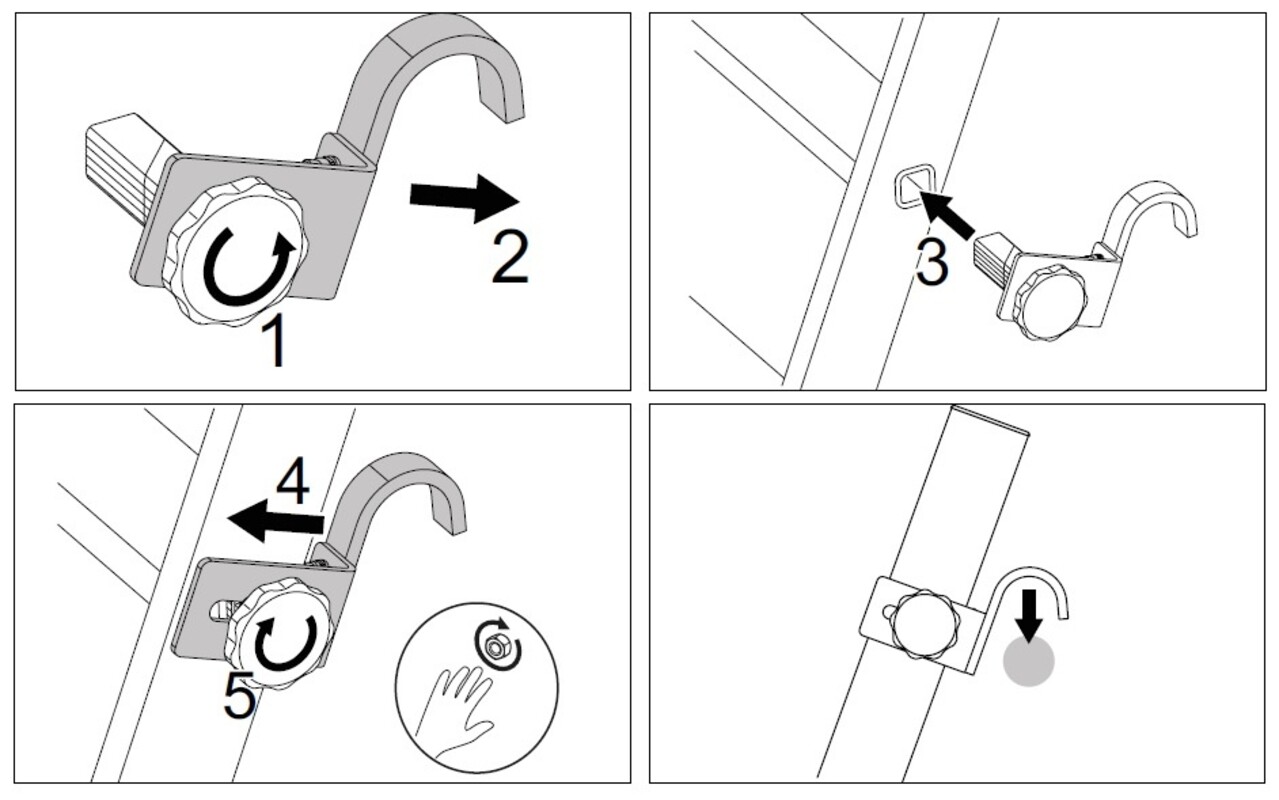 1
2
3
4
5