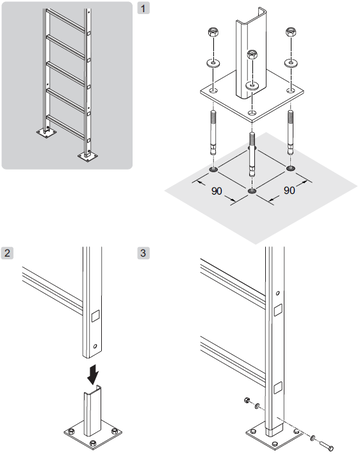 1

90

90

2

3