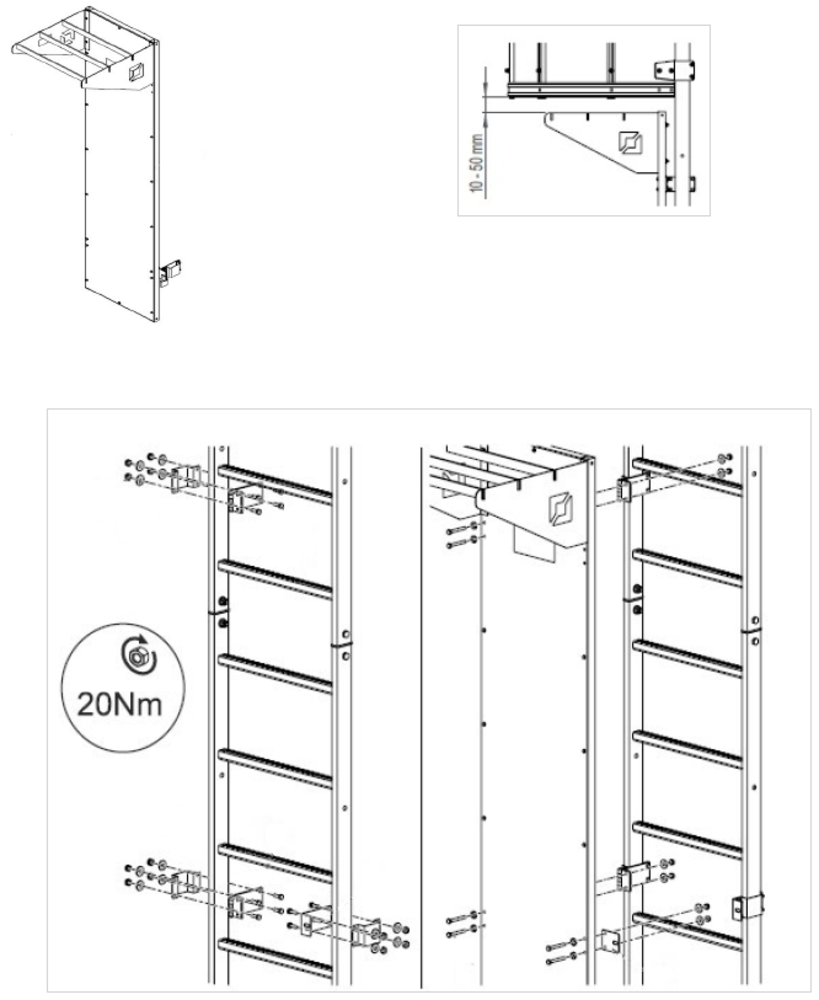 10 - 50 mm

20Nm