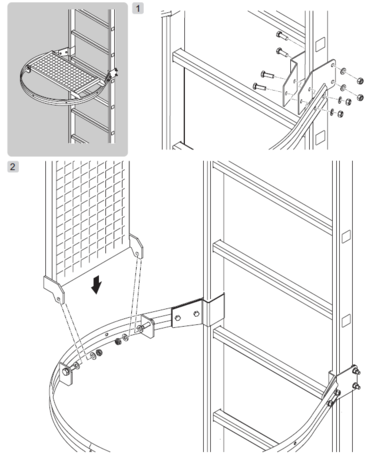 1

2