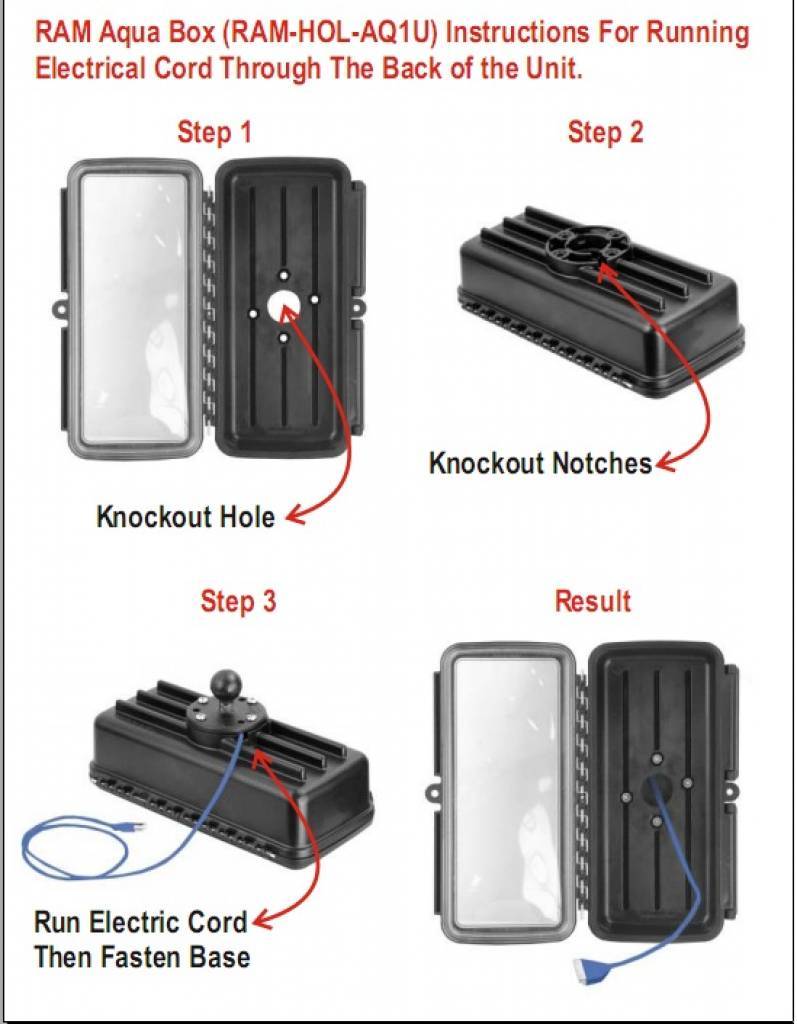 RAM Aqua Box (RAM-HOL-AQ1U) Instructions For Running Electrical Cord Through The Back of the Unit.

Step 1

Knockout Hole

Step 2

Knockout Notches

Step 3

Run Electric Cord Then Fasten Base

Result