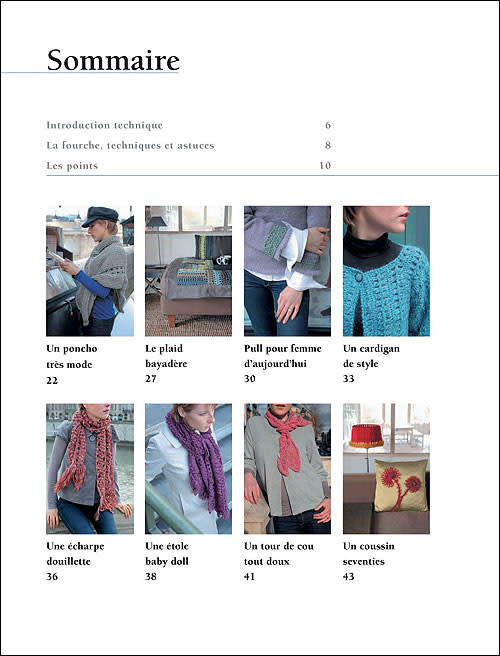 Sommaire

Introduction technique 6
La fourche, techniques et astuces 8
Les points 10

Un poncho très mode
22

Le plaid bayadère
27

Pull pour femme d'aujourd'hui
30

Un cardigan de style
33

Une écharpe douillette
36

Une étole baby doll
38

Un tour de cou tout doux
41

Un coussin seventies
43