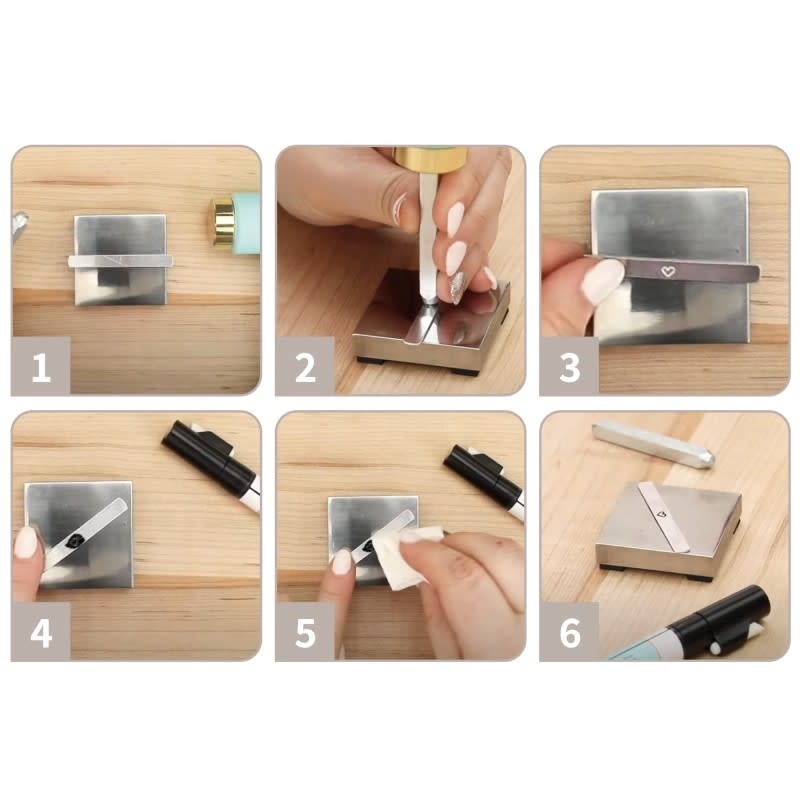 1

2

3

4

5

6