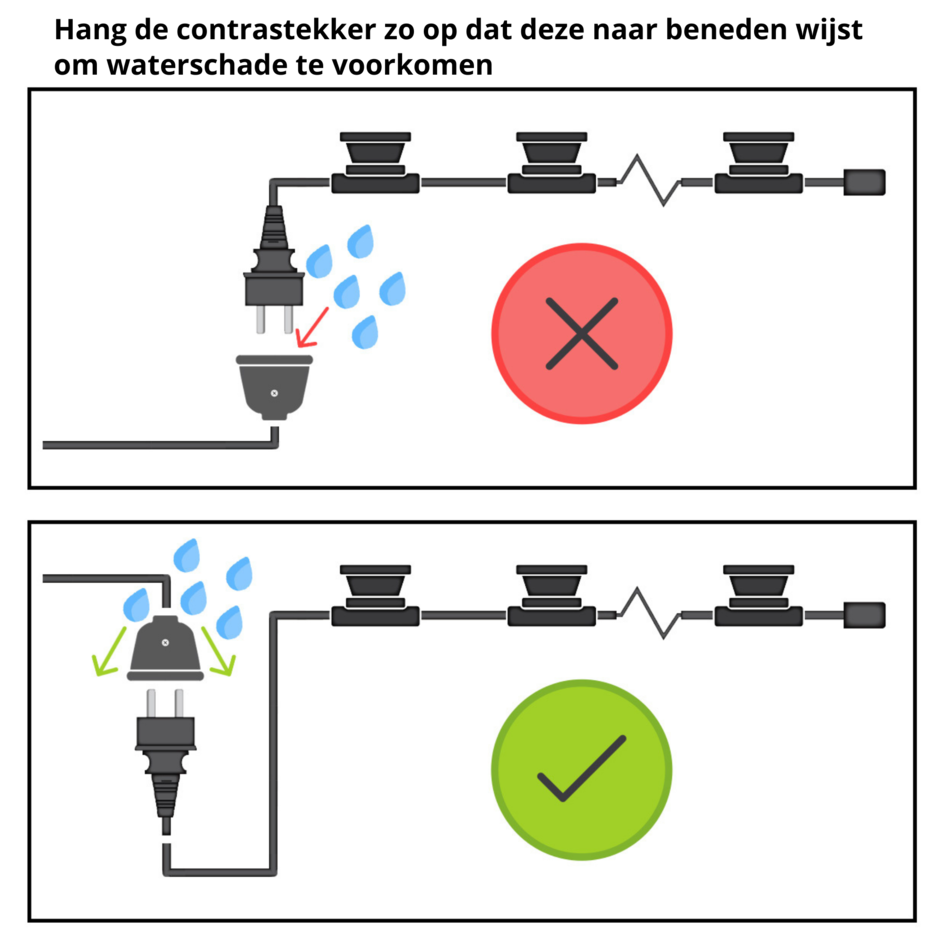 Hang de contrastekker zo op dat deze naar beneden wijst om waterschade te voorkomen