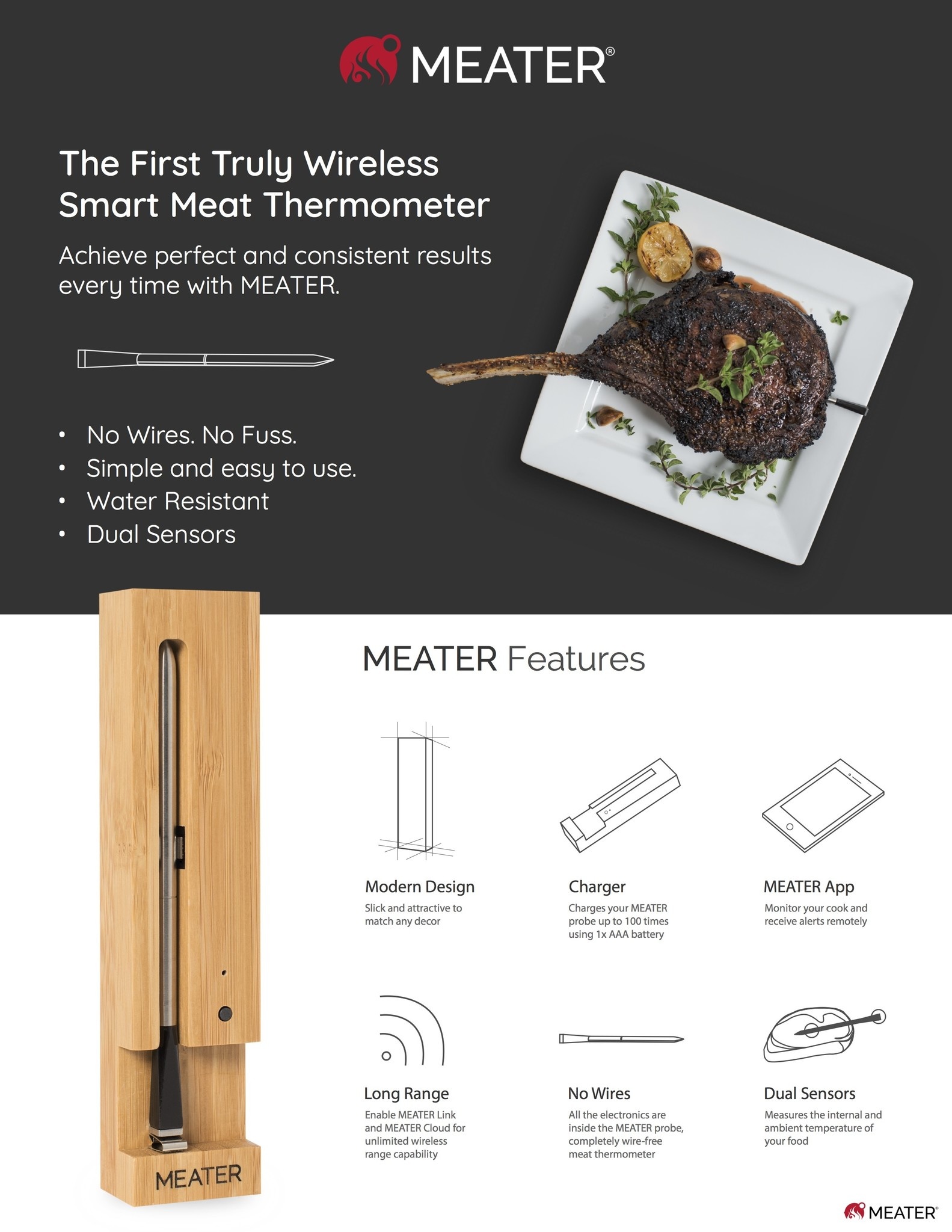 MEATER®

The First Truly Wireless Smart Meat Thermometer

Achieve perfect and consistent results every time with MEATER.

• No Wires. No Fuss.
• Simple and easy to use.
• Water Resistant
• Dual Sensors

MEATER

MEATER Features

Modern Design
Slick and attractive to match any decor

Charger
Charges your MEATER probe up to 100 times using 1x AAA battery

MEATER App
Monitor your cook and receive alerts remotely

Long Range
Enable MEATER Link and MEATER Cloud for unlimited wireless range capability

No Wires
All the electronics are inside the MEATER probe, completely wire-free meat thermometer

Dual Sensors
Measures the internal and ambient temperature of your food

MEATER®