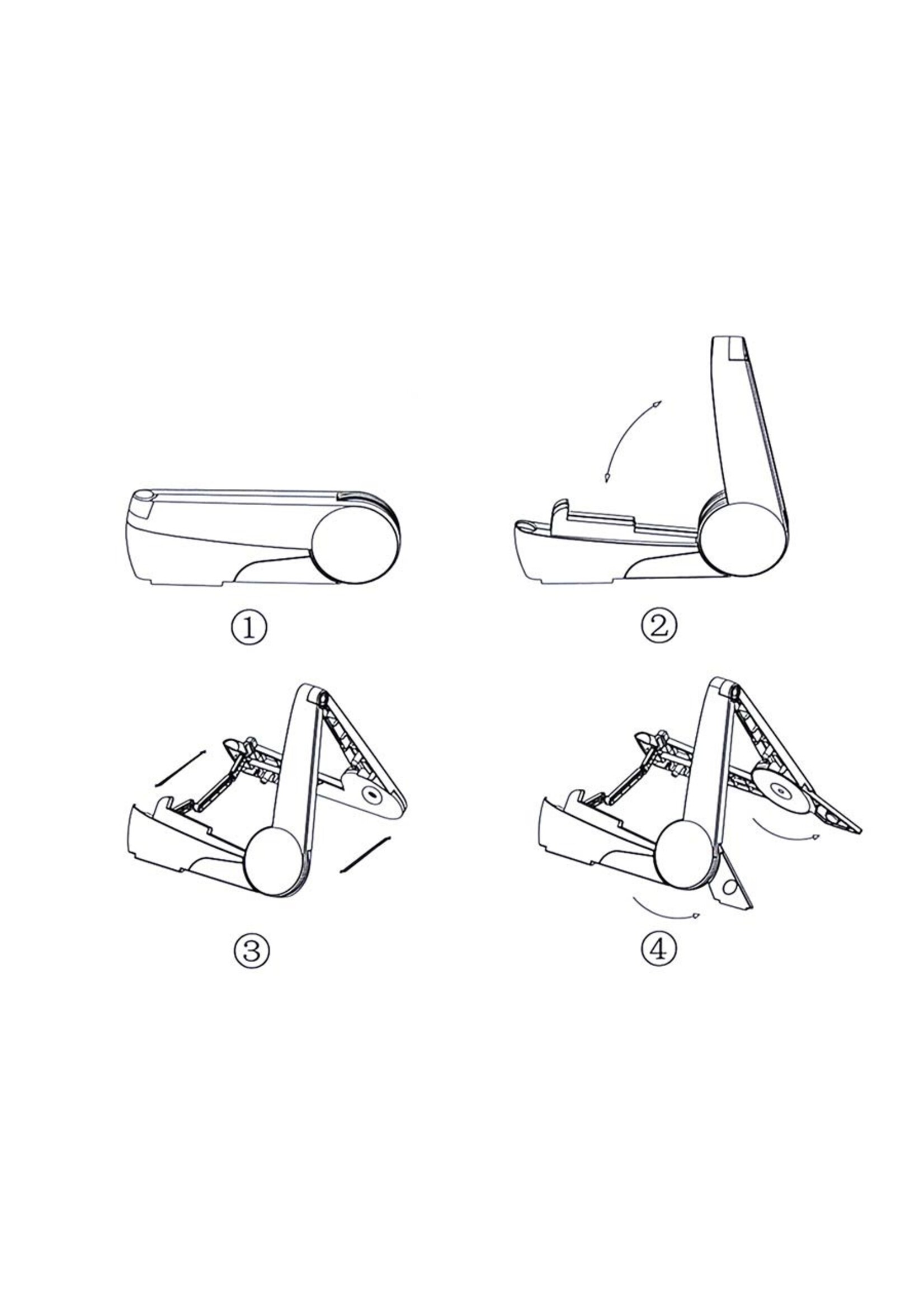 ①

②

③

④