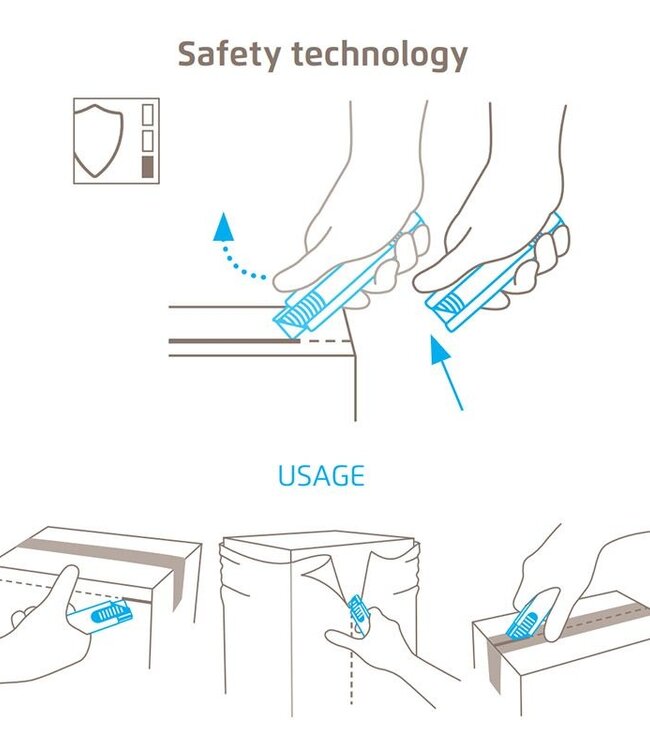 Safety technology

USAGE