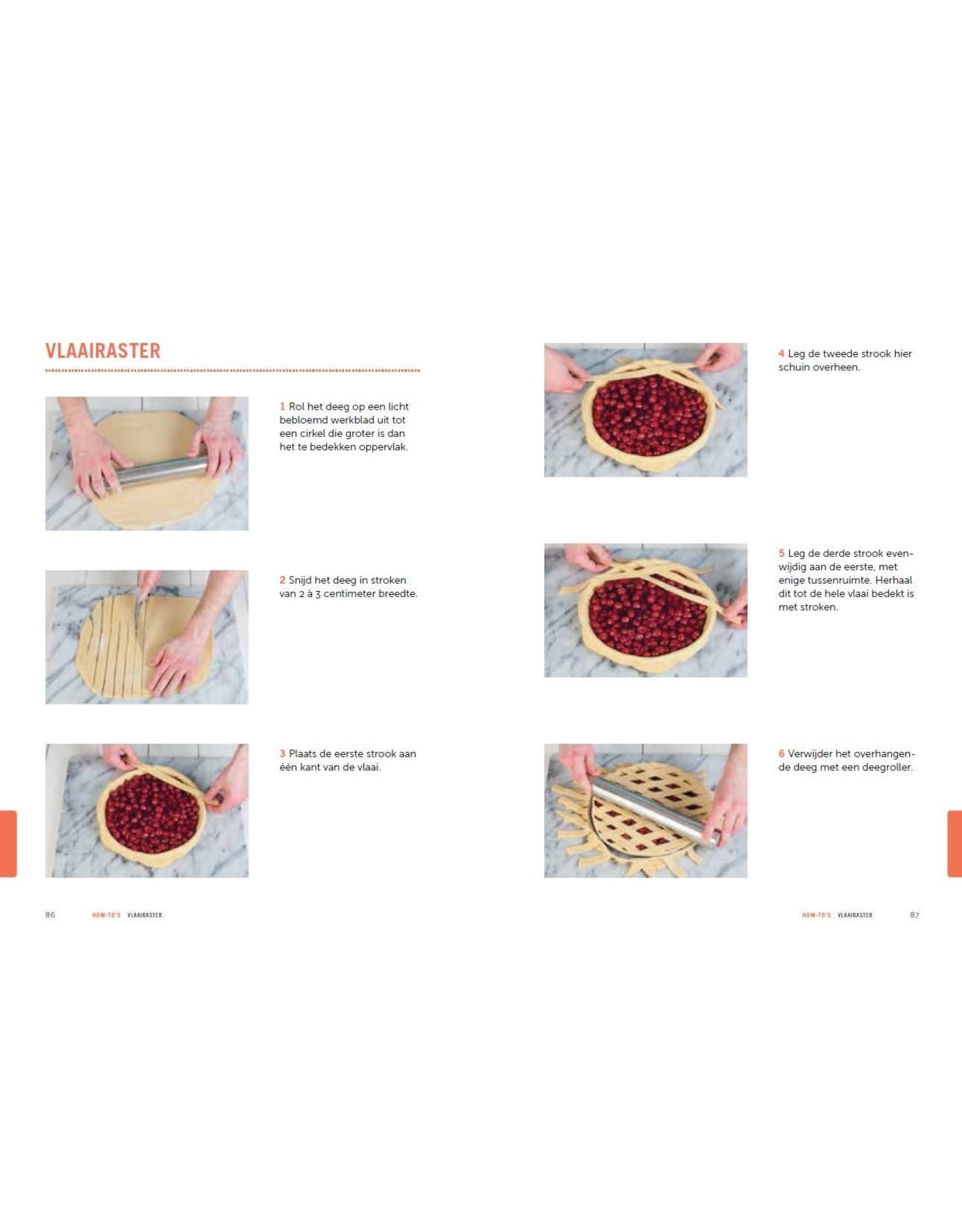 VLAAIRASTER

1 Rol het deeg op een licht bebloemd werkblad uit tot een cirkel die groter is dan het te bedekken oppervlak.

2 Snijd het deeg in stroken van 2 à 3 centimeter breedte.

3 Plaats de eerste strook aan één kant van de vlaai.

86 HOW-TO'S VLAAIRASTER

4 Leg de tweede strook hier schuin overheen.

5 Leg de derde strook evenwijdig aan de eerste, met enige tussenruimte. Herhaal dit tot de hele vlaai bedekt is met stroken.

6 Verwijder het overhangende deeg met een deegroller.

HOW-TO'S VLAAIRASTER 87