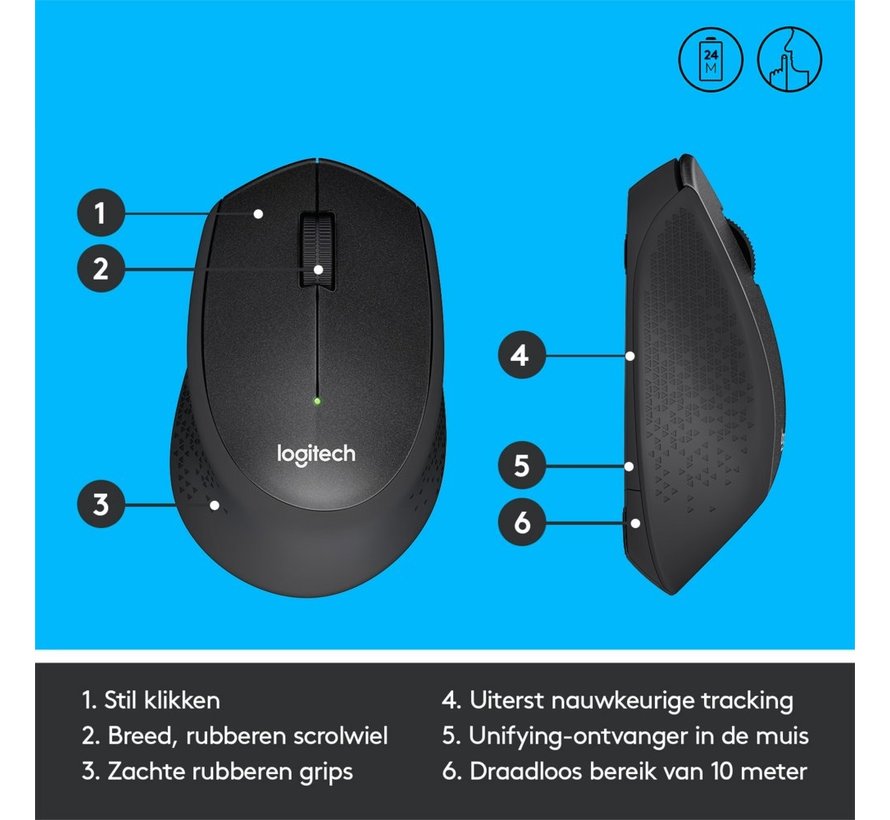 24 M

1

2

3

logitech

4

5

6

1. Stil klikken
2. Breed, rubberen scrolwiel
3. Zachte rubberen grips

4. Uiterst nauwkeurige tracking
5. Unifying-ontvanger in de muis
6. Draadloos bereik van 10 meter