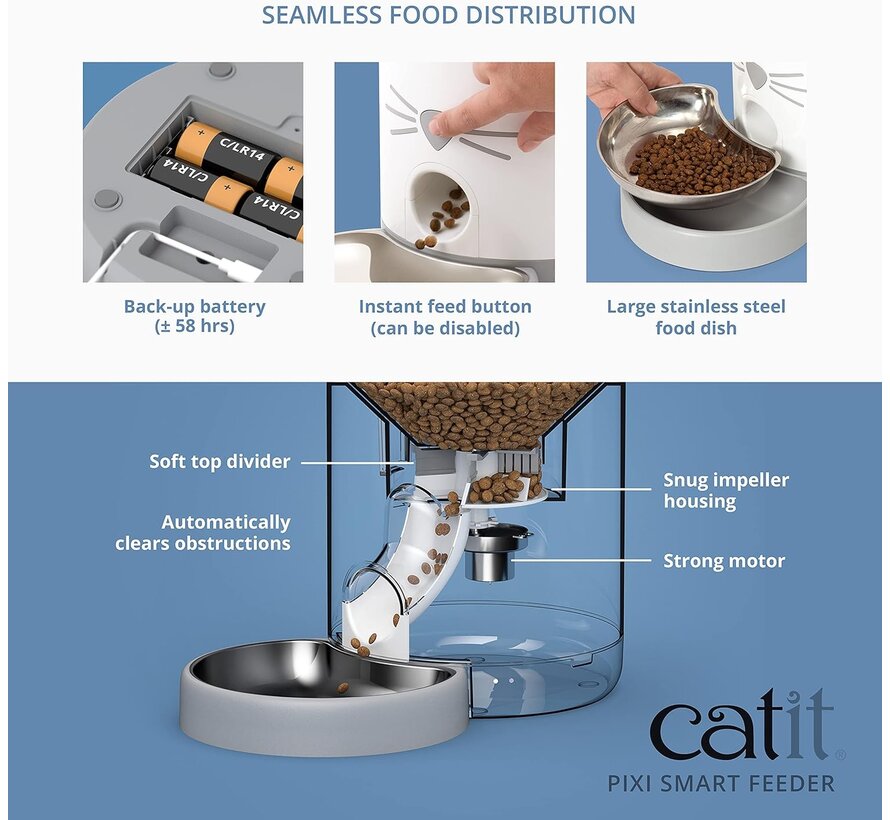 SEAMLESS FOOD DISTRIBUTION

C/LR14
C/LR14
C/LR14

Back-up battery
(± 58 hrs)

Instant feed button
(can be disabled)

Large stainless steel
food dish

Soft top divider

Automatically
clears obstructions

Snug impeller
housing

Strong motor

catit®

PIXI SMART FEEDER