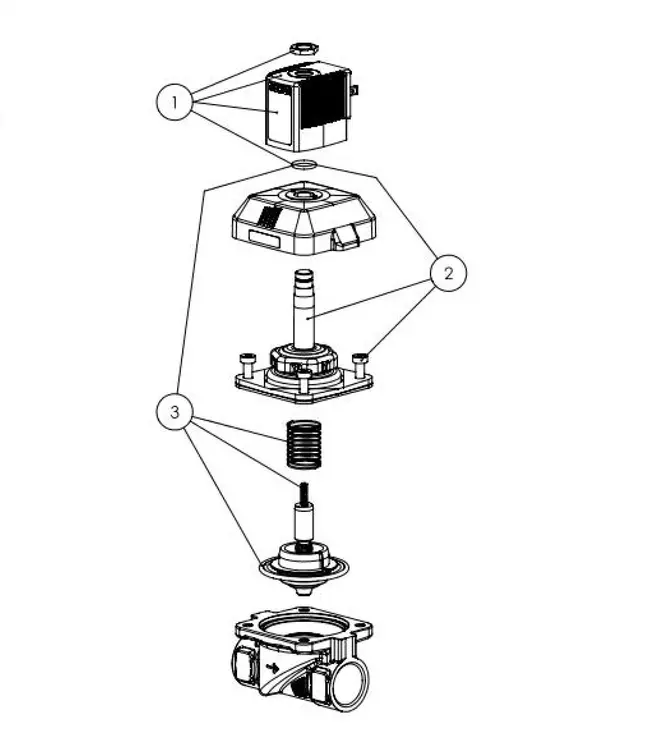 1

2

3