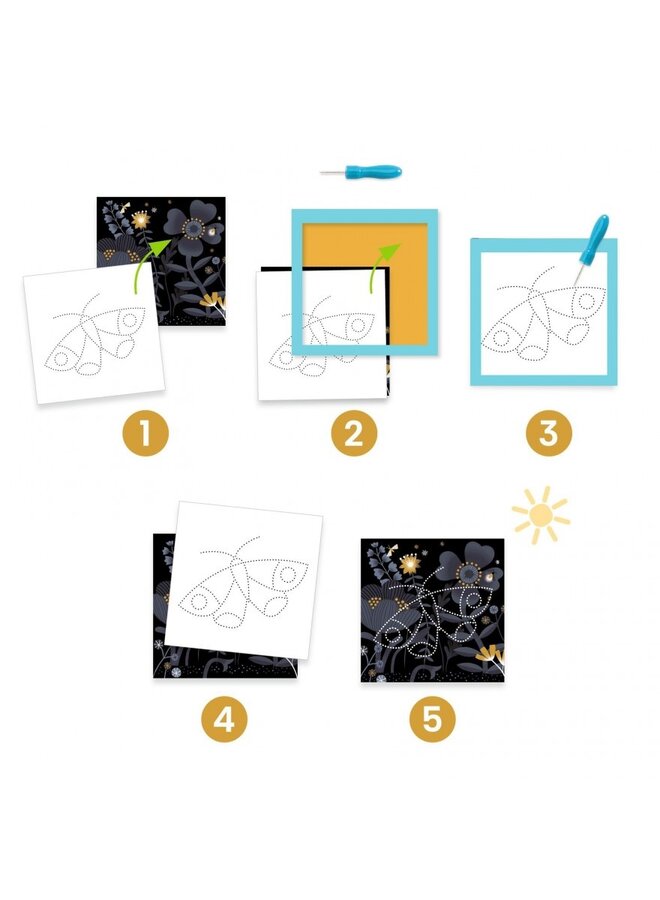 1

2

3

4

5