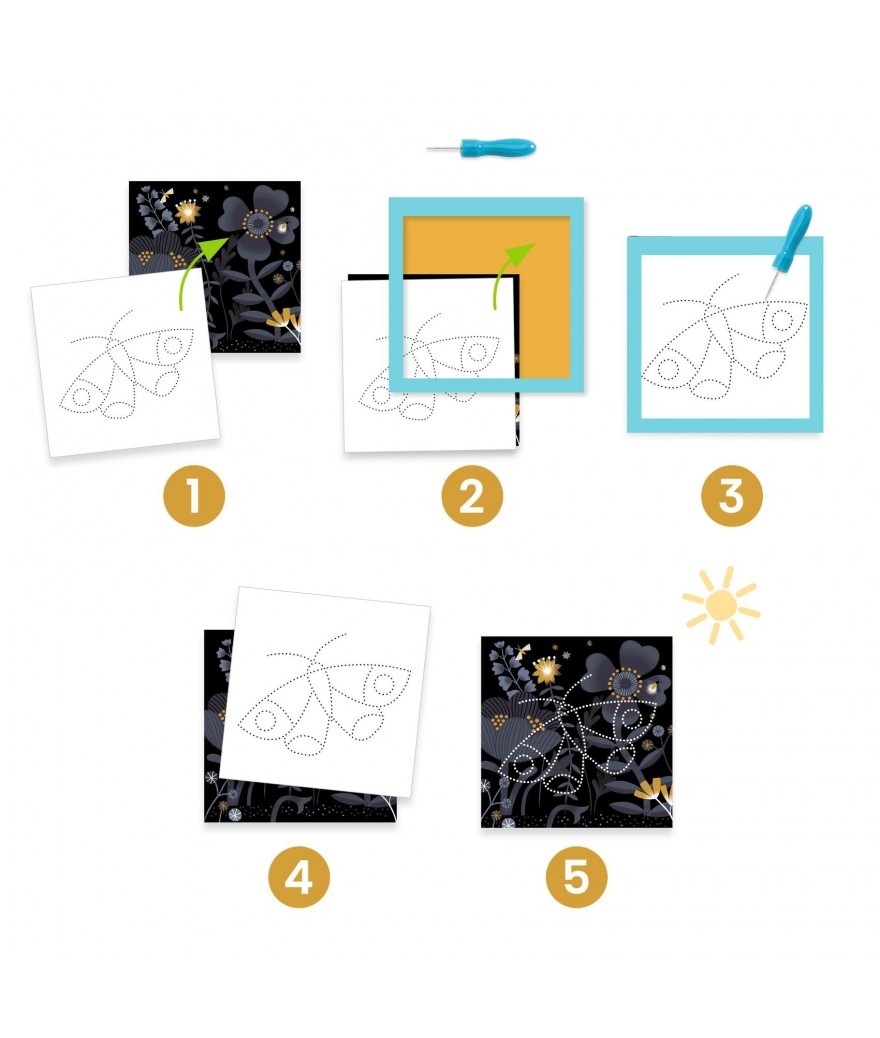 1

2

3

4

5