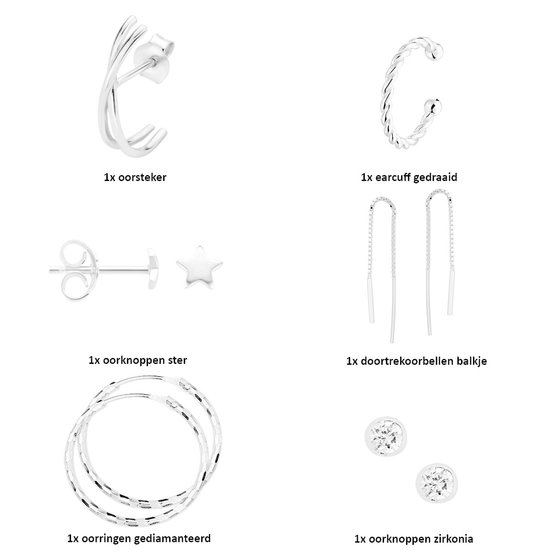 1x oorsteker

1x earcuff gedraaid

1x oorknoppen ster

1x doortrekoorbellen balkje

1x oorringen gediamanteerd

1x oorknoppen zirkonia