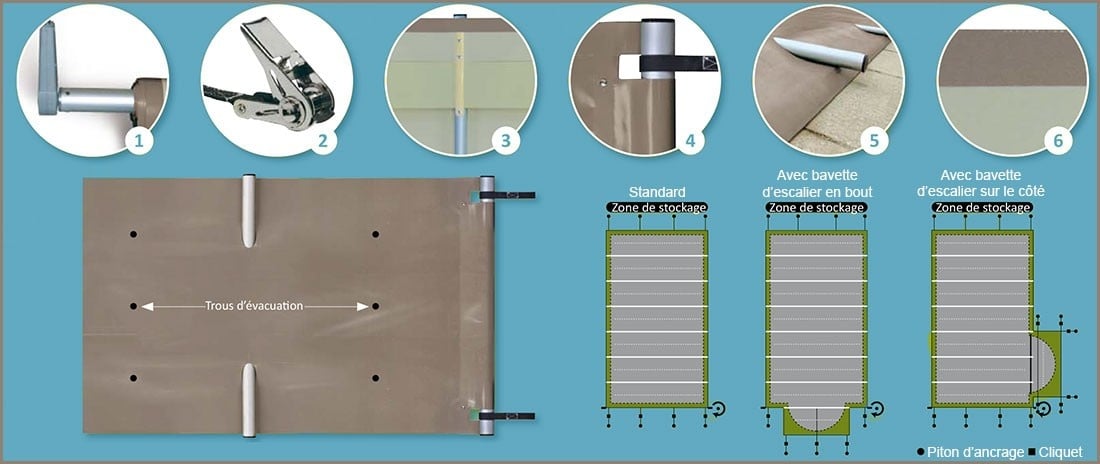 1
2
3
4
5
6

Trous d'évacuation

Standard
Zone de stockage

Avec bavette d'escalier en bout
Zone de stockage

Avec bavette d'escalier sur le côté
Zone de stockage

● Piton d'ancrage ■ Cliquet