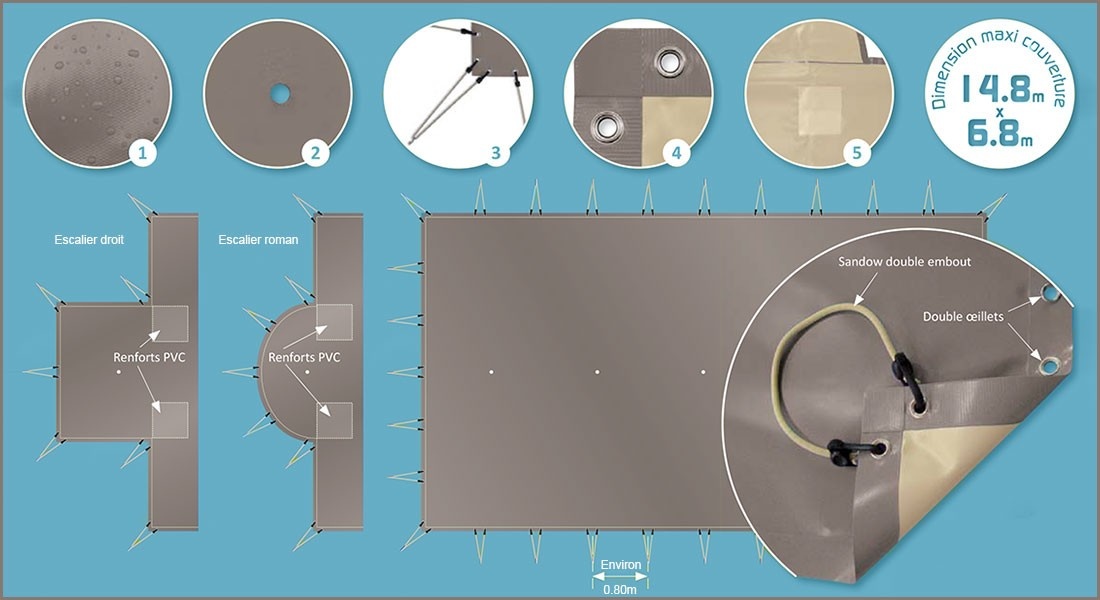 1

2

3

4

5

Dimension maxi couverture
14.8m
x
6.8m

Escalier droit

Renforts PVC

Escalier roman

Renforts PVC

Sandow double embout

Double œillets

Environ
0.80m