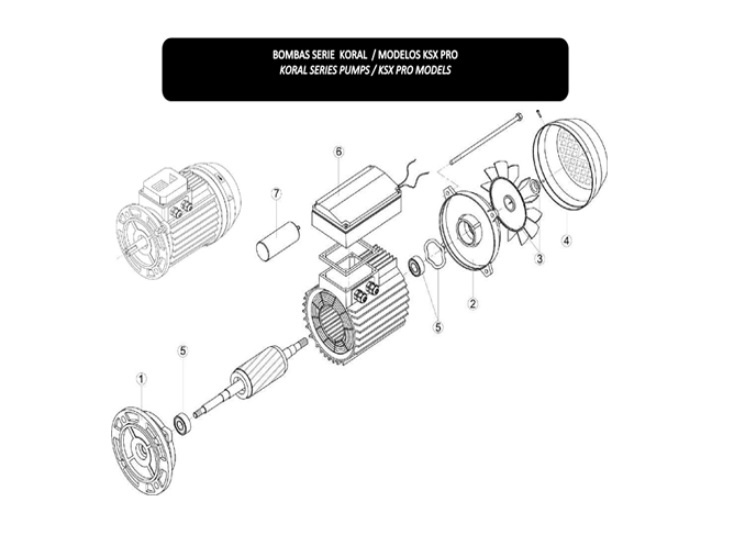 BOMBAS SERIE KORAL / MODELOS KSX PRO
KORAL SERIES PUMPS / KSX PRO MODELS

6
7
4
3
2
5
5
1